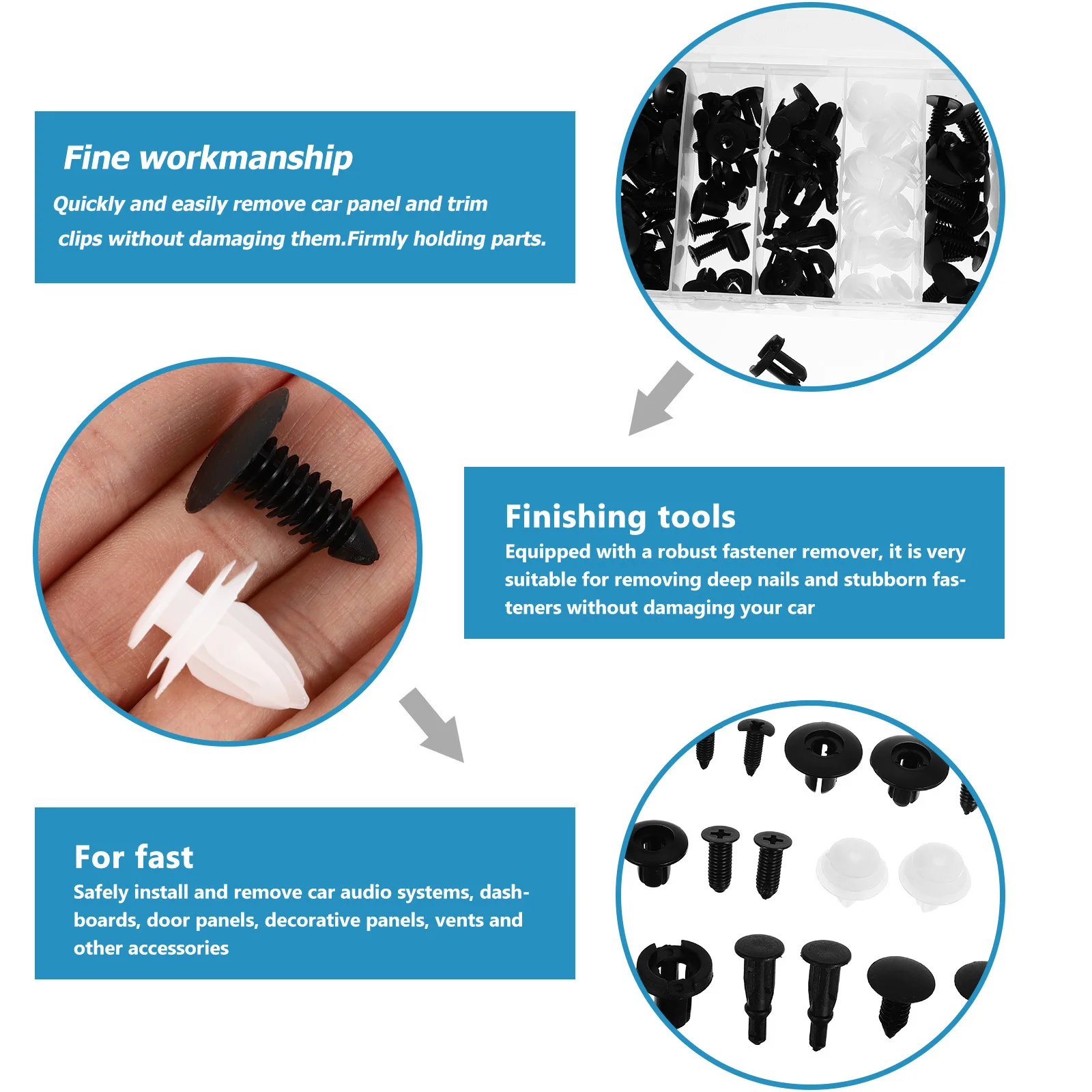 Fine workmanship

Quickly and easily remove car panel and trim clips without damaging them.Firmly holding parts.

Finishing tools

Equipped with a robust fastener remover, it is very suitable for removing deep nails and stubborn fasteners without damaging your car

For fast

Safely install and remove car audio systems, dashboards, door panels, decorative panels, vents and other accessories