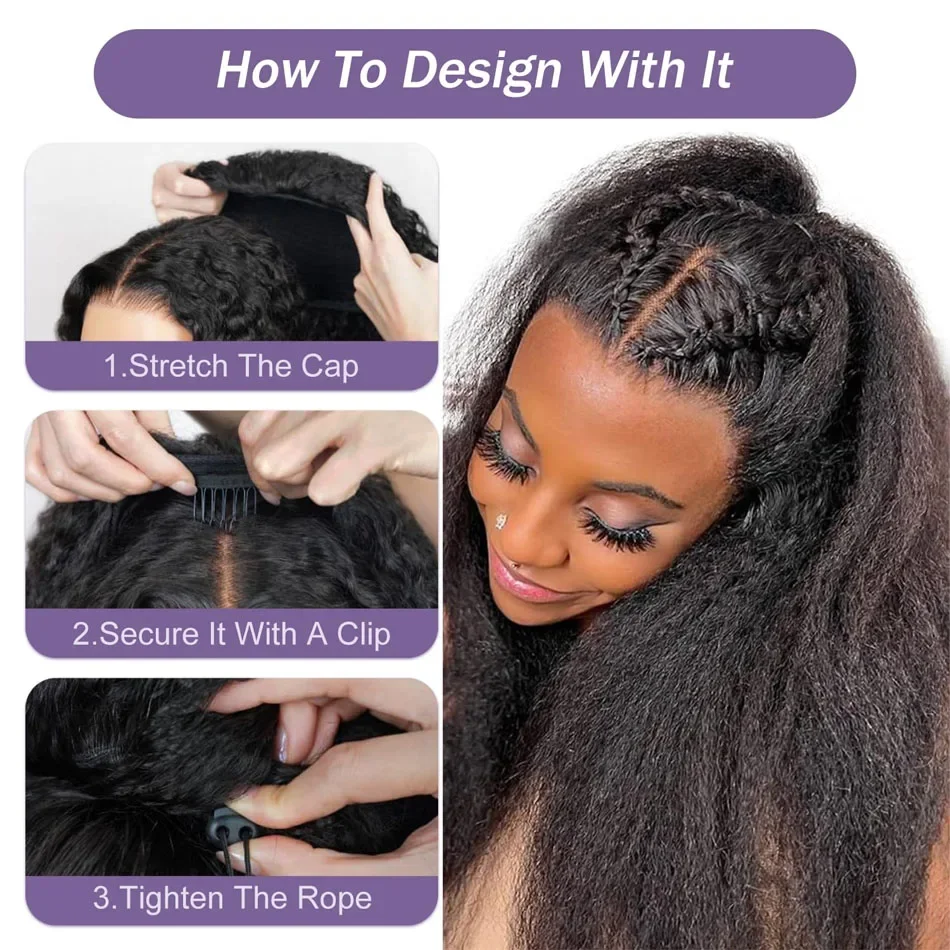 How To Design With It

1.Stretch The Cap

2.Secure It With A Clip

3.Tighten The Rope