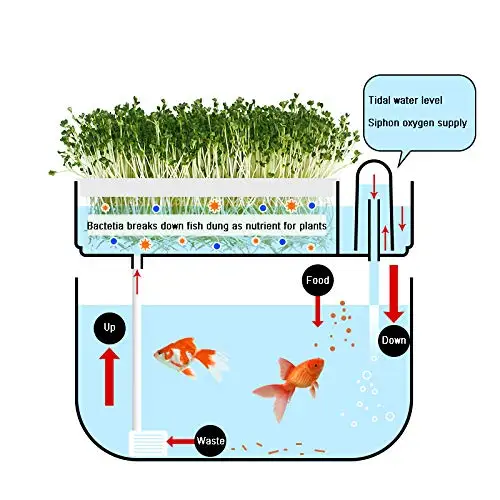 Tidal water level

Siphon oxygen supply

Bactetia breaks down fish dung as nutrient for plants

Food

Up

Down

Waste