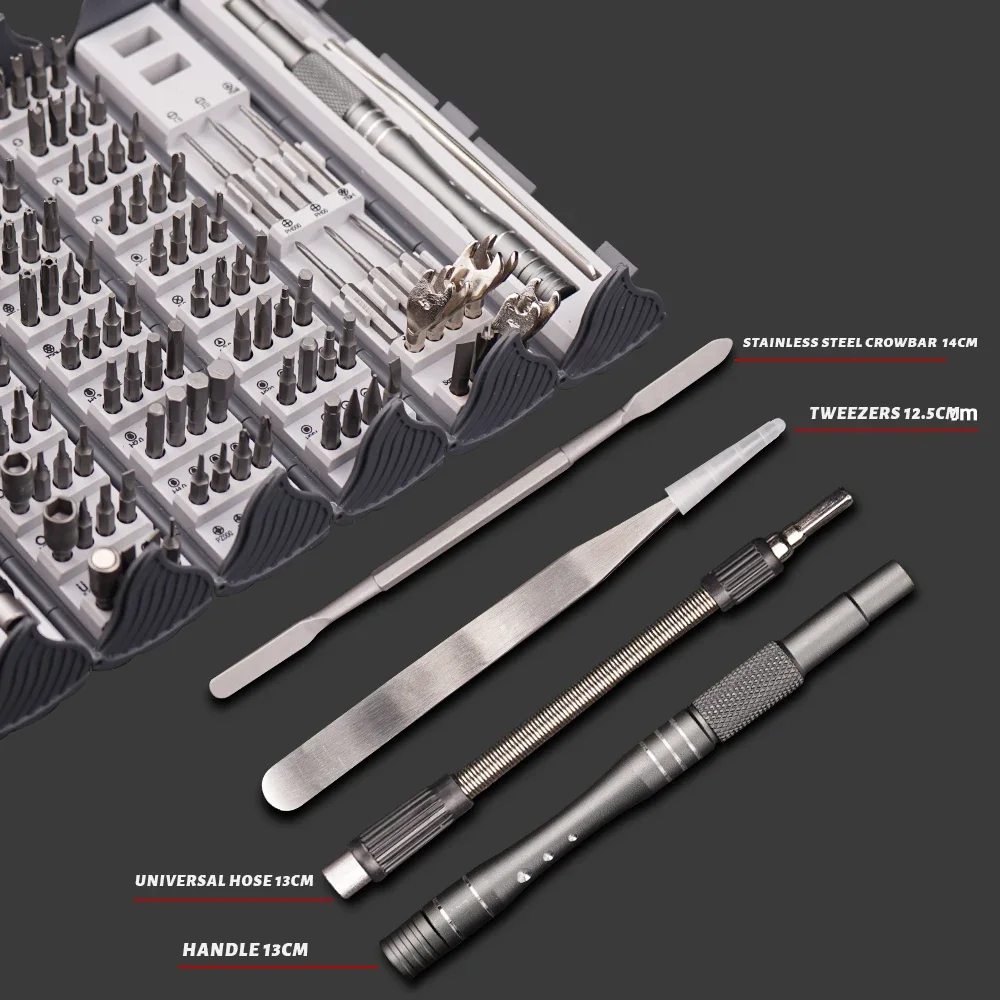 STAINLESS STEEL CROWBAR 14CM

TWEEZERS 12.5CMm

UNIVERSAL HOSE 13CM

HANDLE 13CM