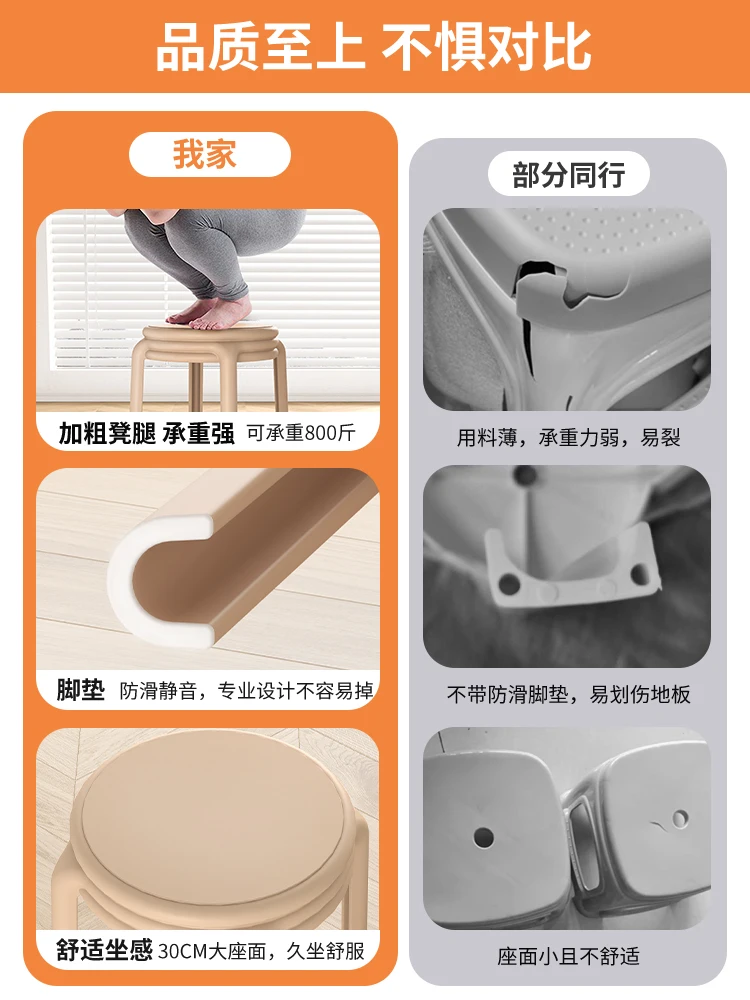 品质至上 不惧对比

我家

加粗凳腿 承重强 可承重800斤

脚垫 防滑静音，专业设计不容易掉

舒适坐感 30CM大座面，久坐舒服

部分同行

用料薄，承重力弱，易裂

不带防滑脚垫，易划伤地板

座面小且不舒适