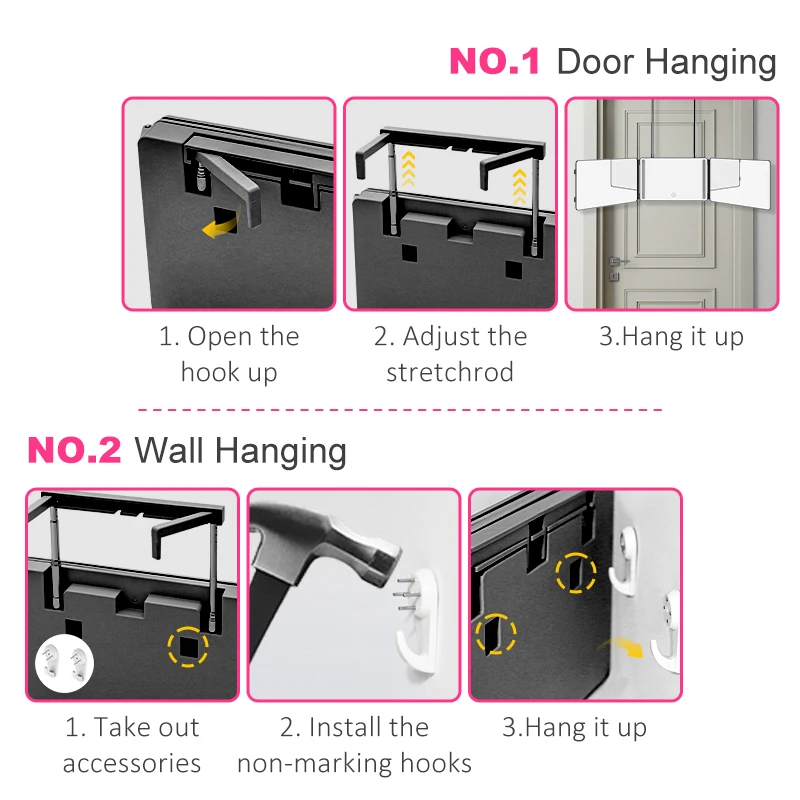 NO.1 Door Hanging

1. Open the hook up

2. Adjust the stretchrod

3.Hang it up

NO.2 Wall Hanging

1. Take out accessories

2. Install the non-marking hooks

3.Hang it up