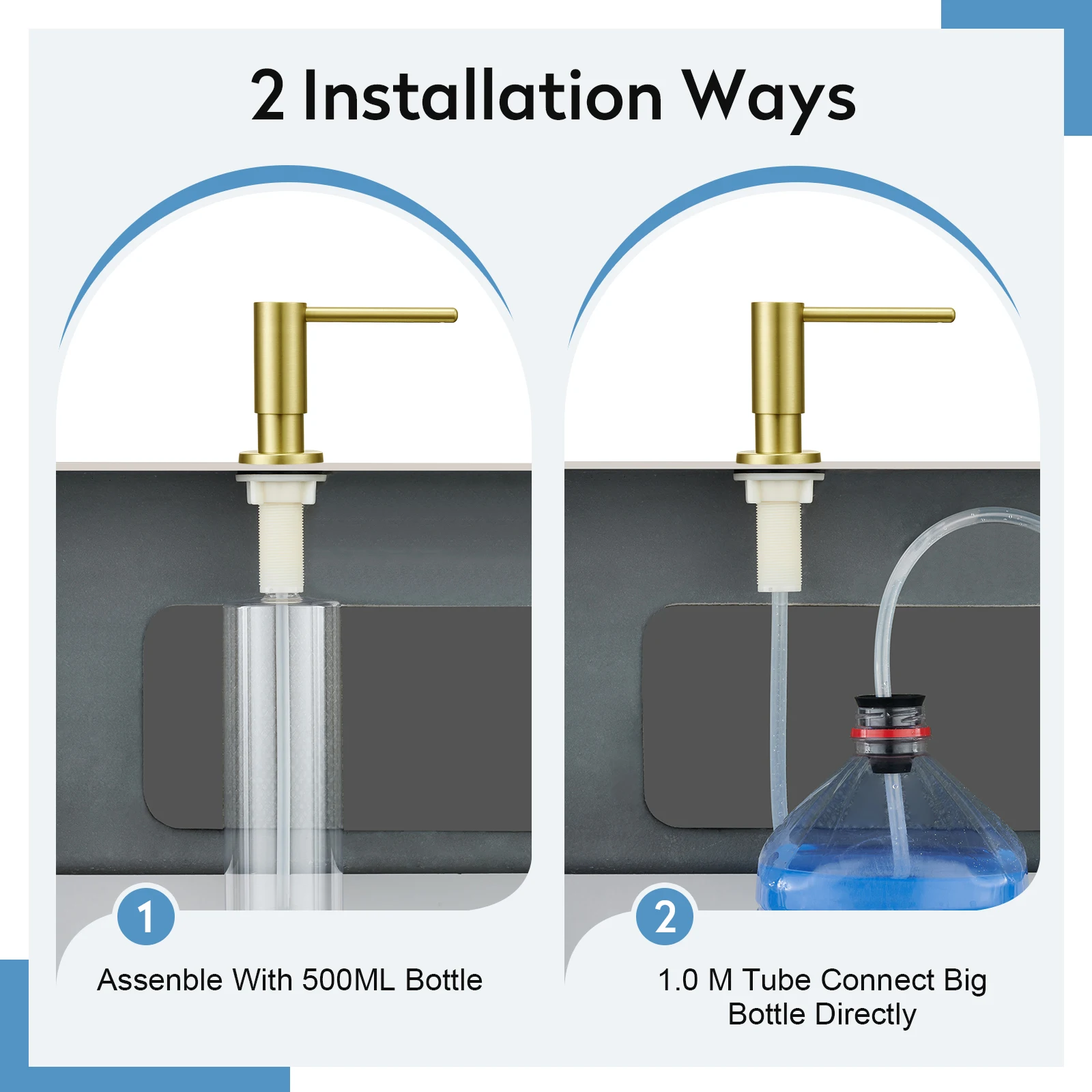 2 Installation Ways

1

Assenble With 500ML Bottle

2

1.0 M Tube Connect Big Bottle Directly