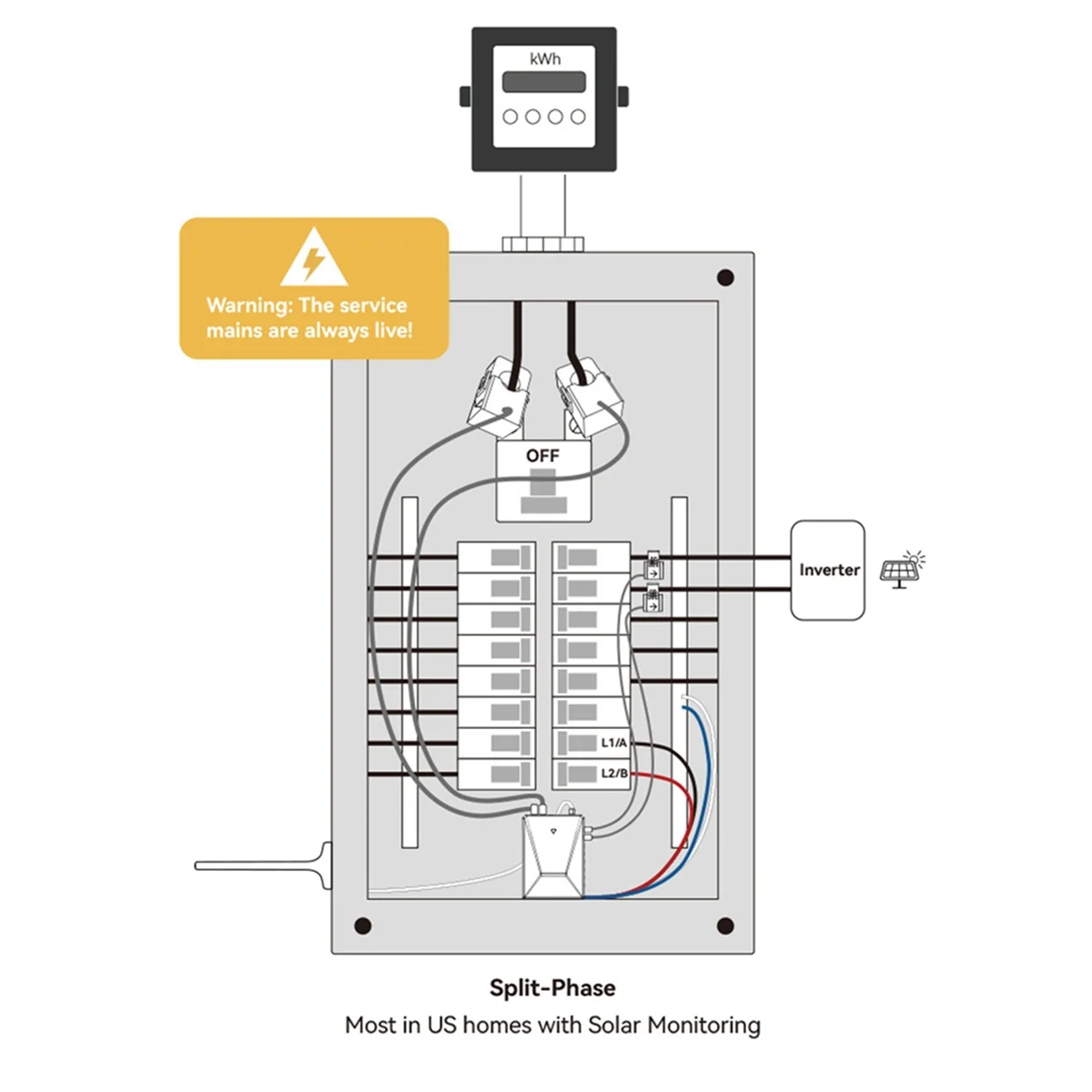 kWh

Warning: The service mains are always live!

OFF

Inverter

L1/A

L2/B

Split-Phase

Most in US homes with Solar Monitoring