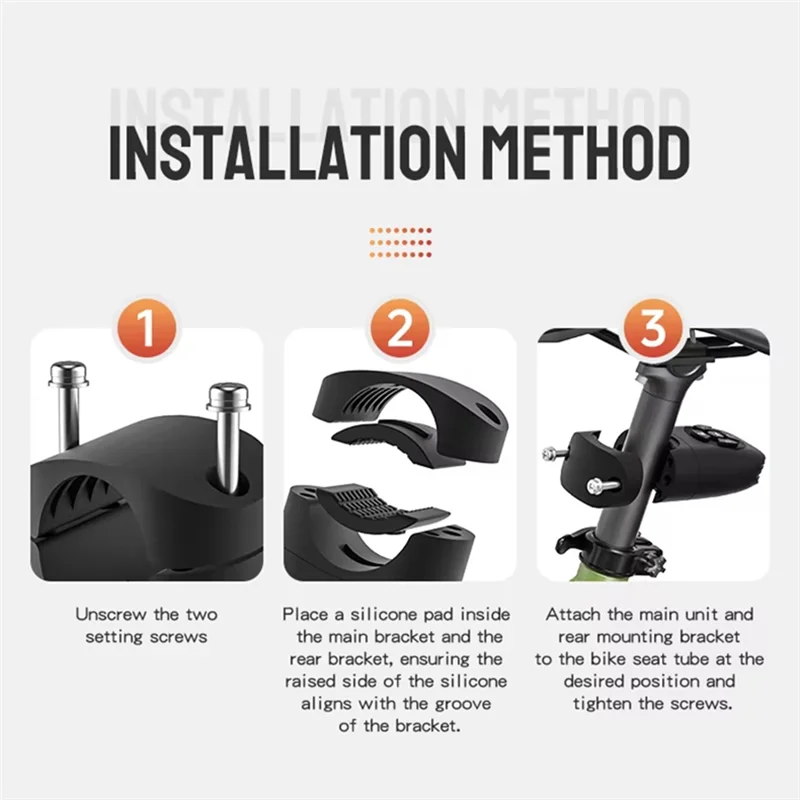 INSTALLATION METHOD

INSTALLATION METHOD

1

Unscrew the two setting screws

2

Place a silicone pad inside the main bracket and the rear bracket, ensuring the raised side of the silicone aligns with the groove of the bracket.

3

Attach the main unit and rear mounting bracket to the bike seat tube at the desired position and tighten the screws.