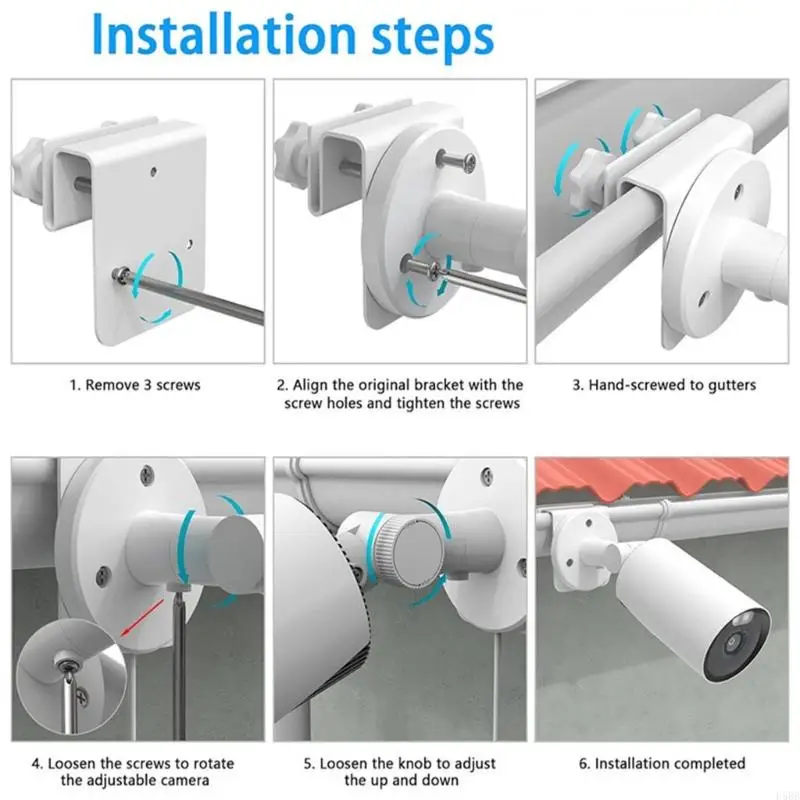 Installation steps

1. Remove 3 screws

2. Align the original bracket with the screw holes and tighten the screws

3. Hand-screwed to gutters

4. Loosen the screws to rotate the adjustable camera

5. Loosen the knob to adjust the up and down

6. Installation completed