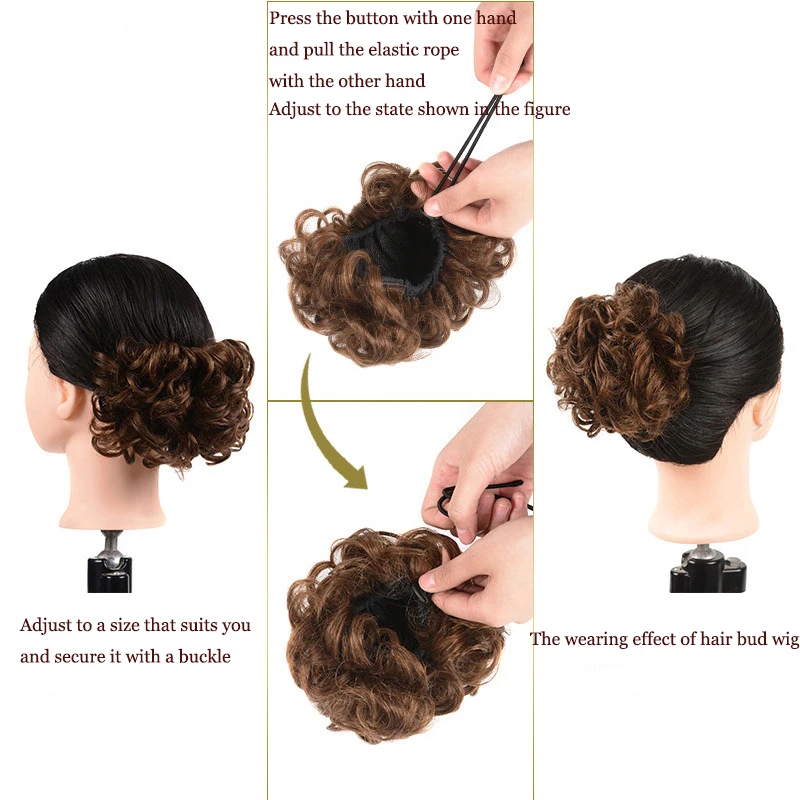 Press the button with one hand
and pull the elastic rope
with the other hand
Adjust to the state shown in the figure

Adjust to a size that suits you
and secure it with a buckle

The wearing effect of hair bud wig