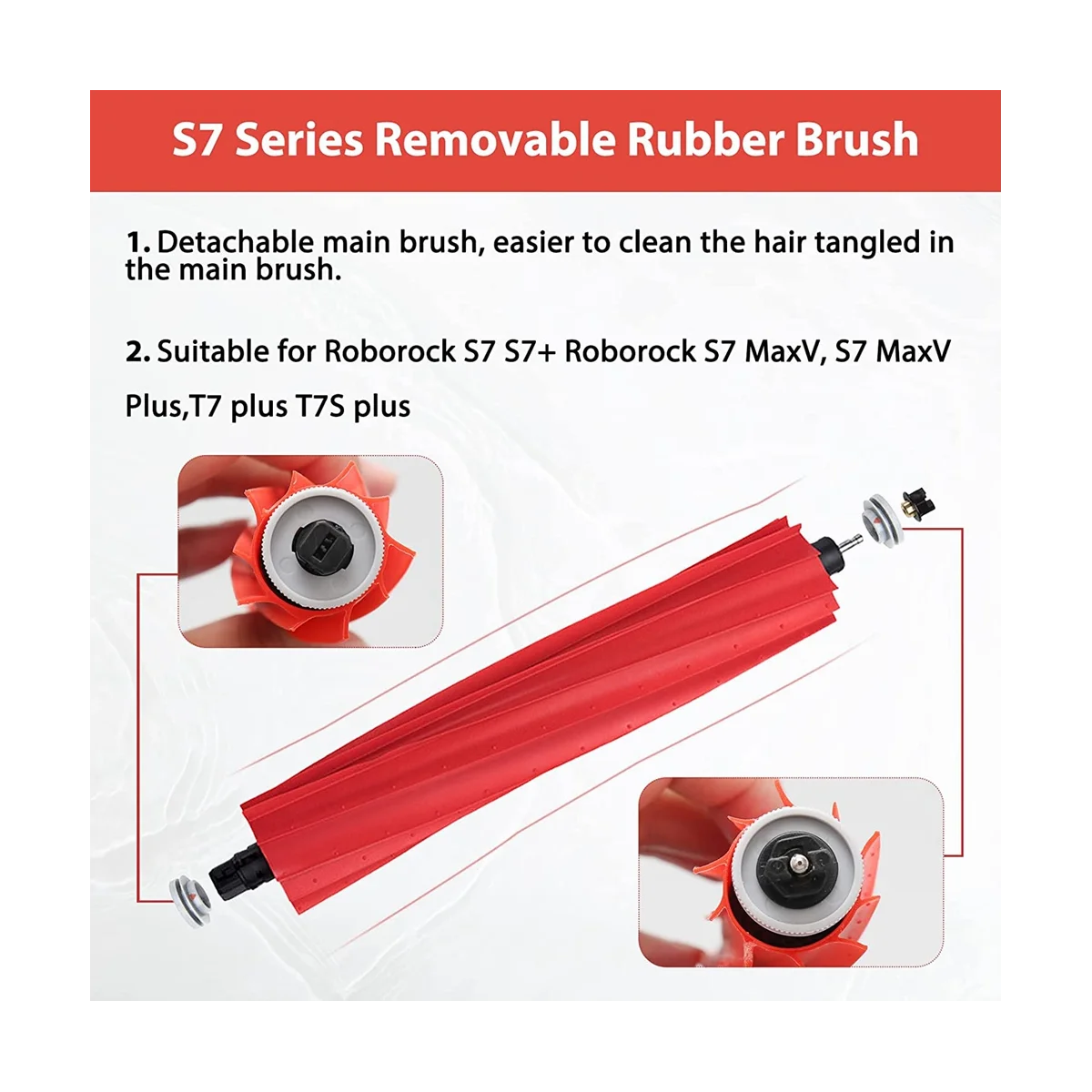 S7 Series Removable Rubber Brush

1. Detachable main brush, easier to clean the hair tangled in the main brush.

2. Suitable for Roborock S7 S7+ Roborock S7 MaxV, S7 MaxV Plus,T7 plus T7S plus