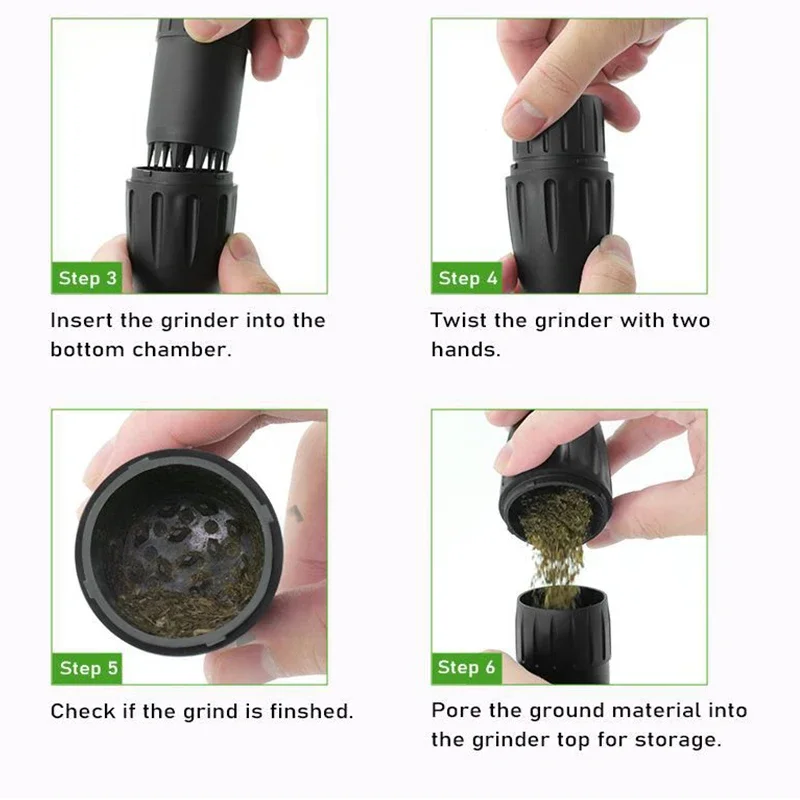 Step 3

Insert the grinder into the bottom chamber.

Step 4

Twist the grinder with two hands.

Step 5

Check if the grind is finshed.

Step 6

Pore the ground material into the grinder top for storage.