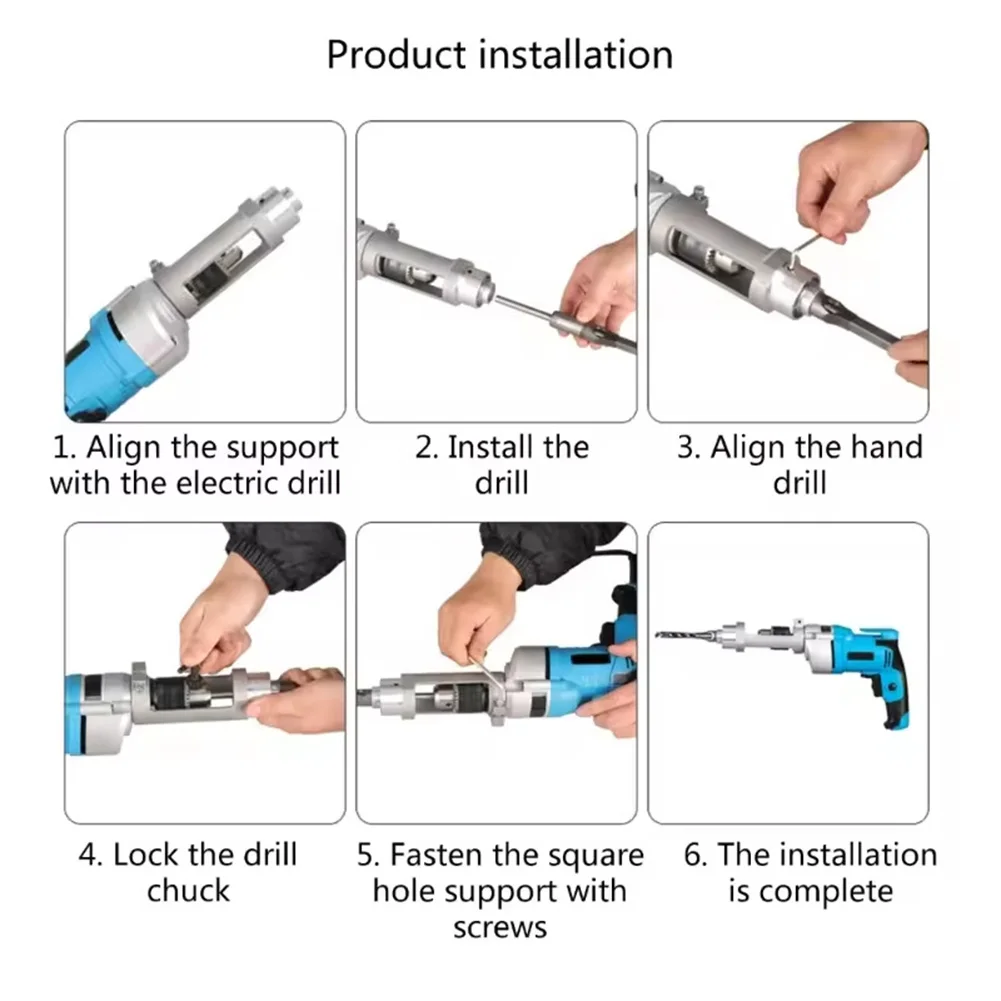 Product installation

1. Align the support with the electric drill

2. Install the drill

3. Align the hand drill

4. Lock the drill chuck

5. Fasten the square hole support with screws

6. The installation is complete