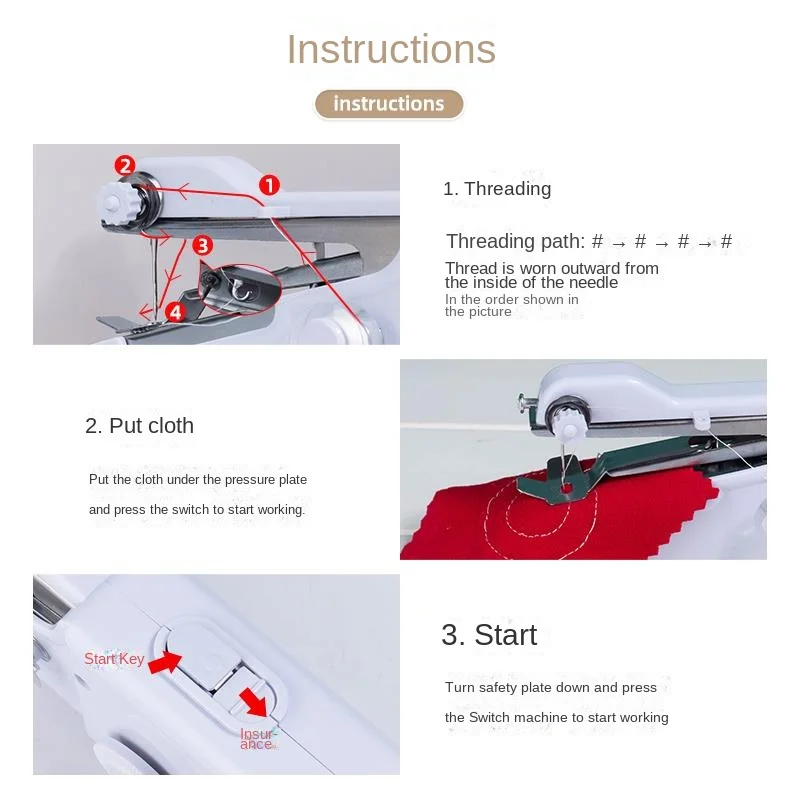 Instructions

instructions

2

1

3

4

1. Threading

Threading path: # → # → # → #

Thread is worn outward from the inside of the needle

In the order shown in the picture

2. Put cloth

Put the cloth under the pressure plate

and press the switch to start working.

Start Key

Insurance

3. Start

Turn safety plate down and press

the Switch machine to start working