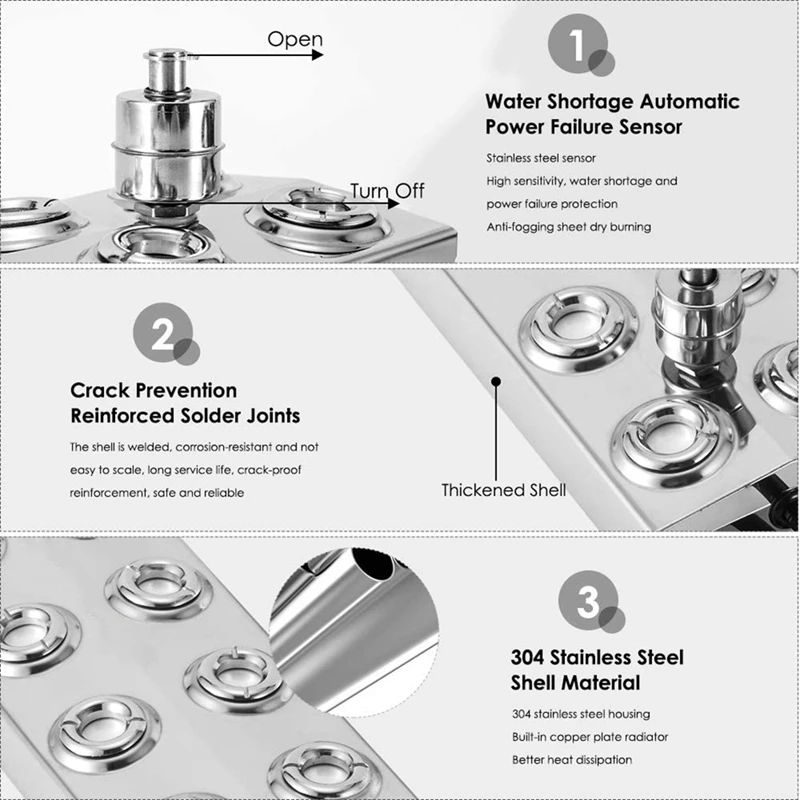 Open

Turn Off

1

Water Shortage Automatic Power Failure Sensor

Stainless steel sensor
High sensitivity, water shortage and power failure protection
Anti-fogging sheet dry burning

2

Crack Prevention Reinforced Solder Joints

The shell is welded, corrosion-resistant and not easy to scale, long service life, crack-proof reinforcement, safe and reliable

Thickened Shell

3

304 Stainless Steel Shell Material

304 stainless steel housing
Built-in copper plate radiator
Better heat dissipation