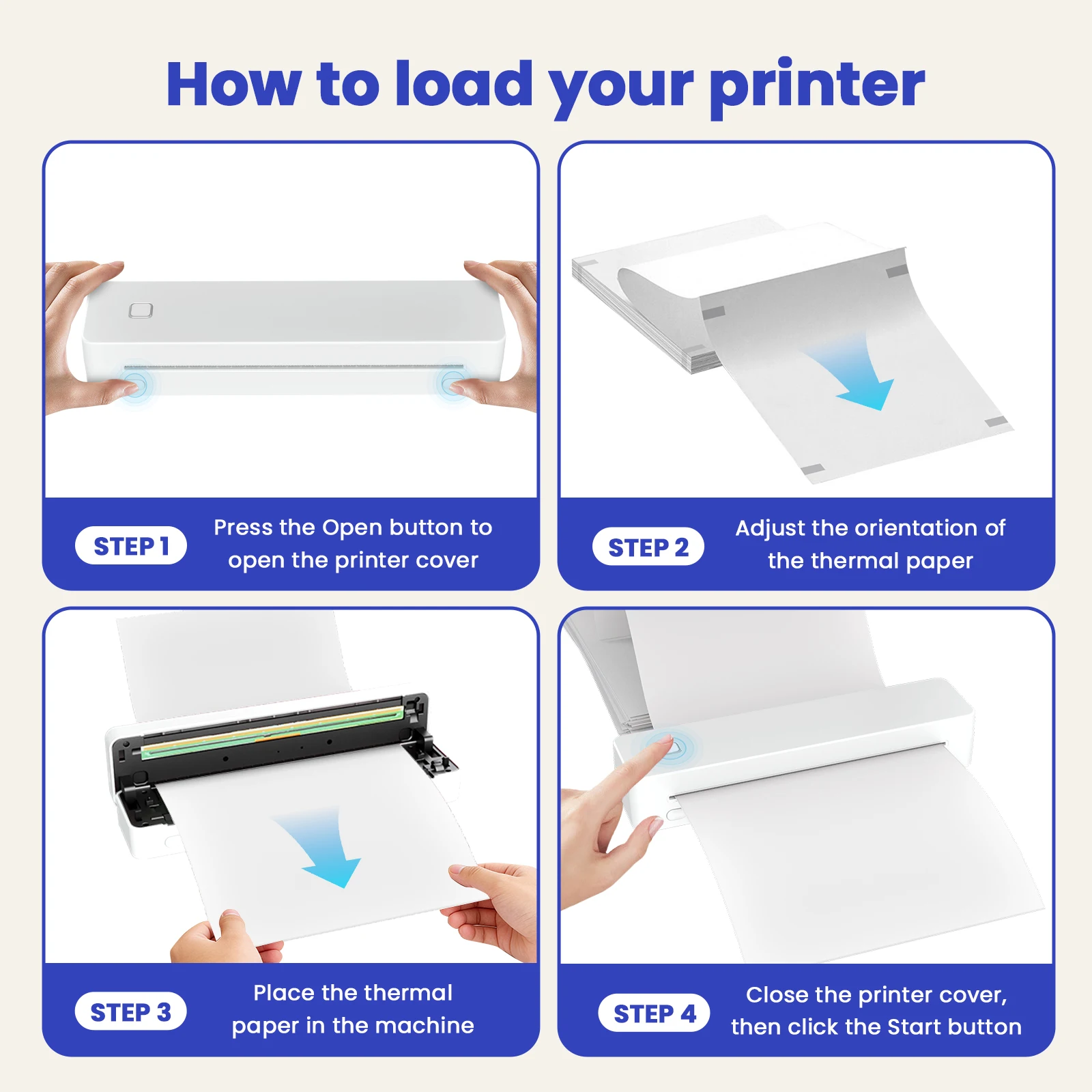 How to load your printer

STEP 1
Press the Open button to open the printer cover

STEP 2
Adjust the orientation of the thermal paper

STEP 3
Place the thermal paper in the machine

STEP 4
Close the printer cover, then click the Start button