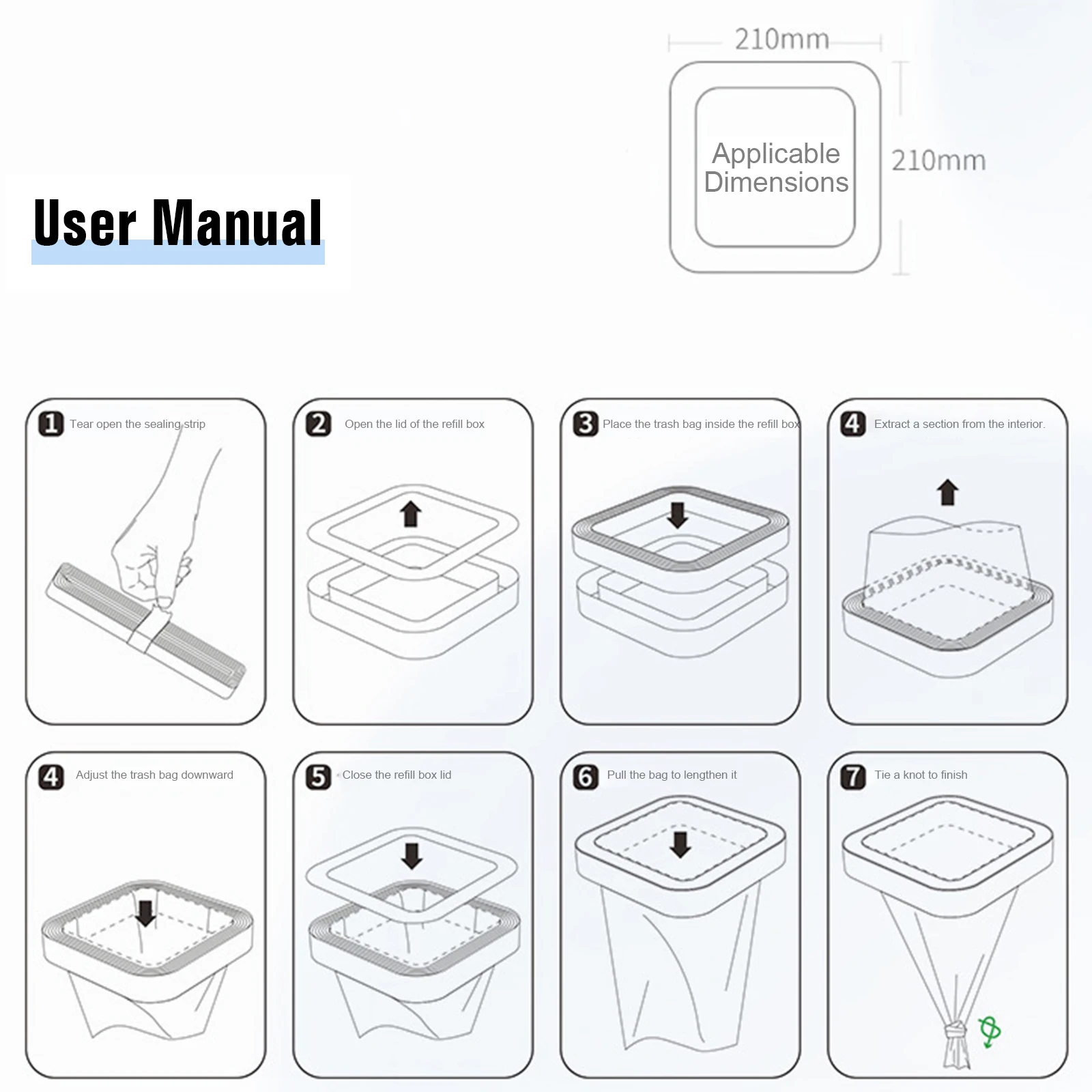 210mm

Applicable Dimensions

210mm

User Manual

1 Tear open the sealing strip

2 Open the lid of the refill box

3 Place the trash bag inside the refill box

4 Extract a section from the interior.

4 Adjust the trash bag downward

5 Close the refill box lid

6 Pull the bag to lengthen it

7 Tie a knot to finish