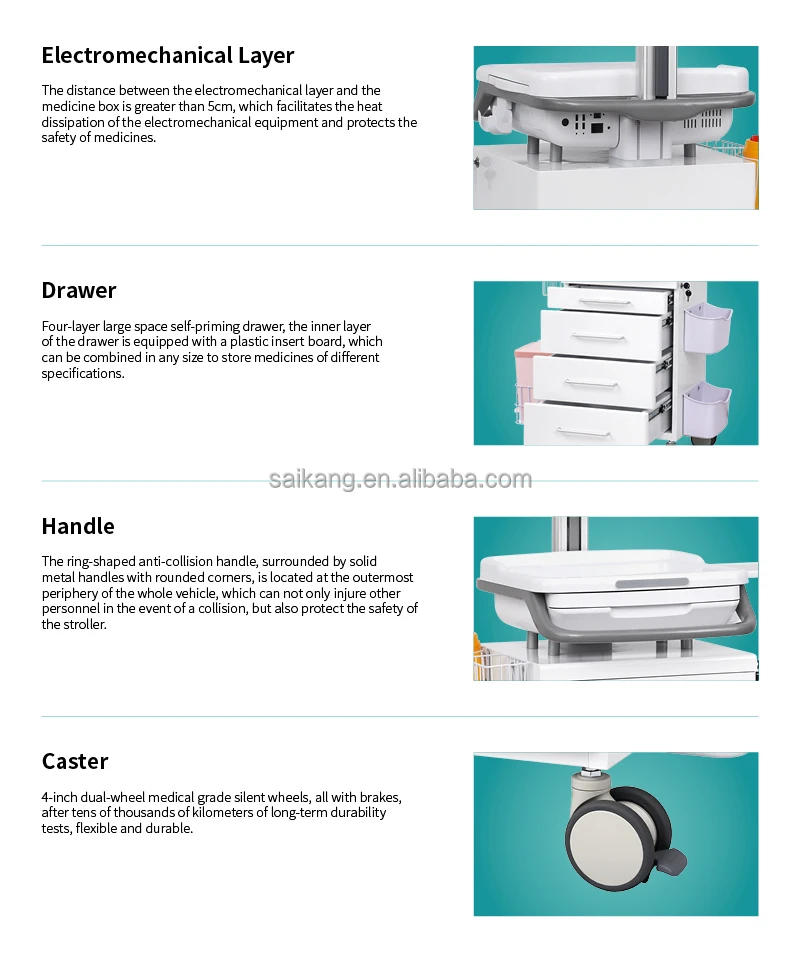 Electromechanical Layer

The distance between the electromechanical layer and the medicine box is greater than 5cm, which facilitates the heat dissipation of the electromechanical equipment and protects the safety of medicines.

Drawer

Four-layer large space self-priming drawer, the inner layer of the drawer is equipped with a plastic insert board, which can be combined in any size to store medicines of different specifications.

saikang.en.alibaba.com

Handle

The ring-shaped anti-collision handle, surrounded by solid metal handles with rounded corners, is located at the outermost periphery of the whole vehicle, which can not only injure other personnel in the event of a collision, but also protect the safety of the stroller.

Caster

4-inch dual-wheel medical grade silent wheels, all with brakes, after tens of thousands of kilometers of long-term durability tests, flexible and durable.