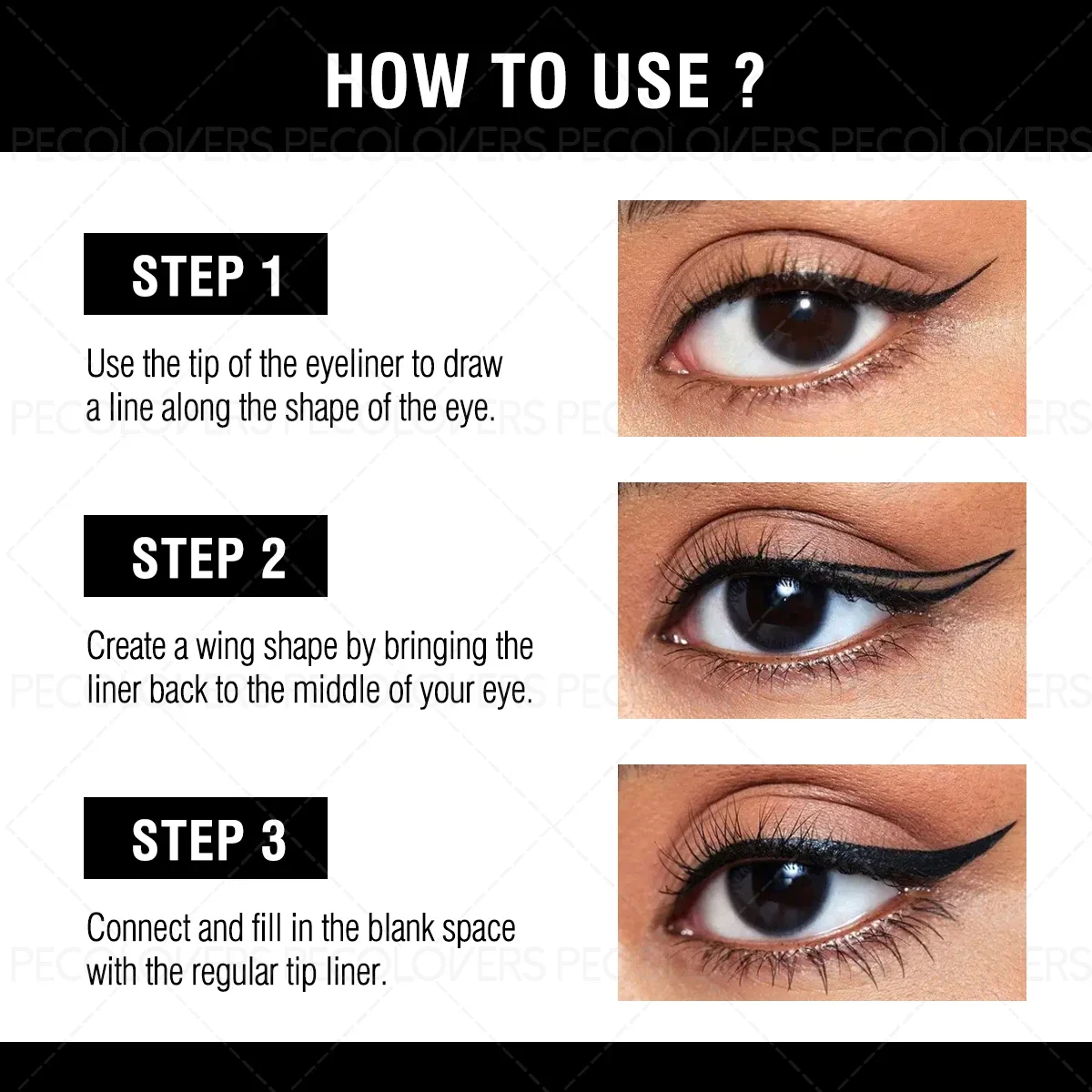 HOW TO USE ?

PECOLOVERS PECOLOVERS PECOLOVERS PECOLOVERS

STEP 1

Use the tip of the eyeliner to draw a line along the shape of the eye.

STEP 2

Create a wing shape by bringing the liner back to the middle of your eye.

STEP 3

Connect and fill in the blank space with the regular tip liner.