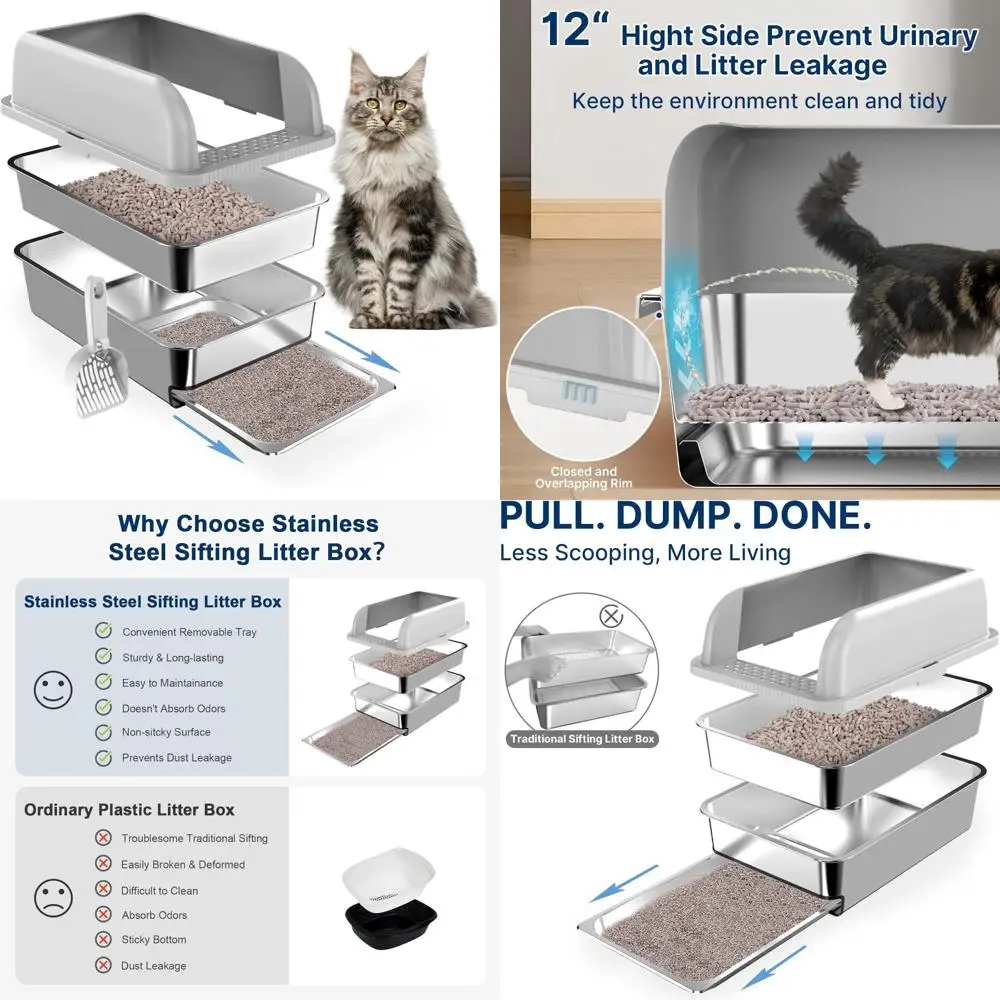 12" Hight Side Prevent Urinary and Litter Leakage

Keep the environment clean and tidy

Closed and Overlapping Rim

Why Choose Stainless Steel Sifting Litter Box?

Stainless Steel Sifting Litter Box

Convenient Removable Tray
Sturdy & Long-lasting
Easy to Maintainance
Doesn't Absorb Odors
Non-sitcky Surface
Prevents Dust Leakage

Ordinary Plastic Litter Box

Troublesome Traditional Sifting
Easily Broken & Deformed
Difficult to Clean
Absorb Odors
Sticky Bottom
Dust Leakage

PULL. DUMP. DONE.

Less Scooping, More Living

Traditional Sifting Litter Box