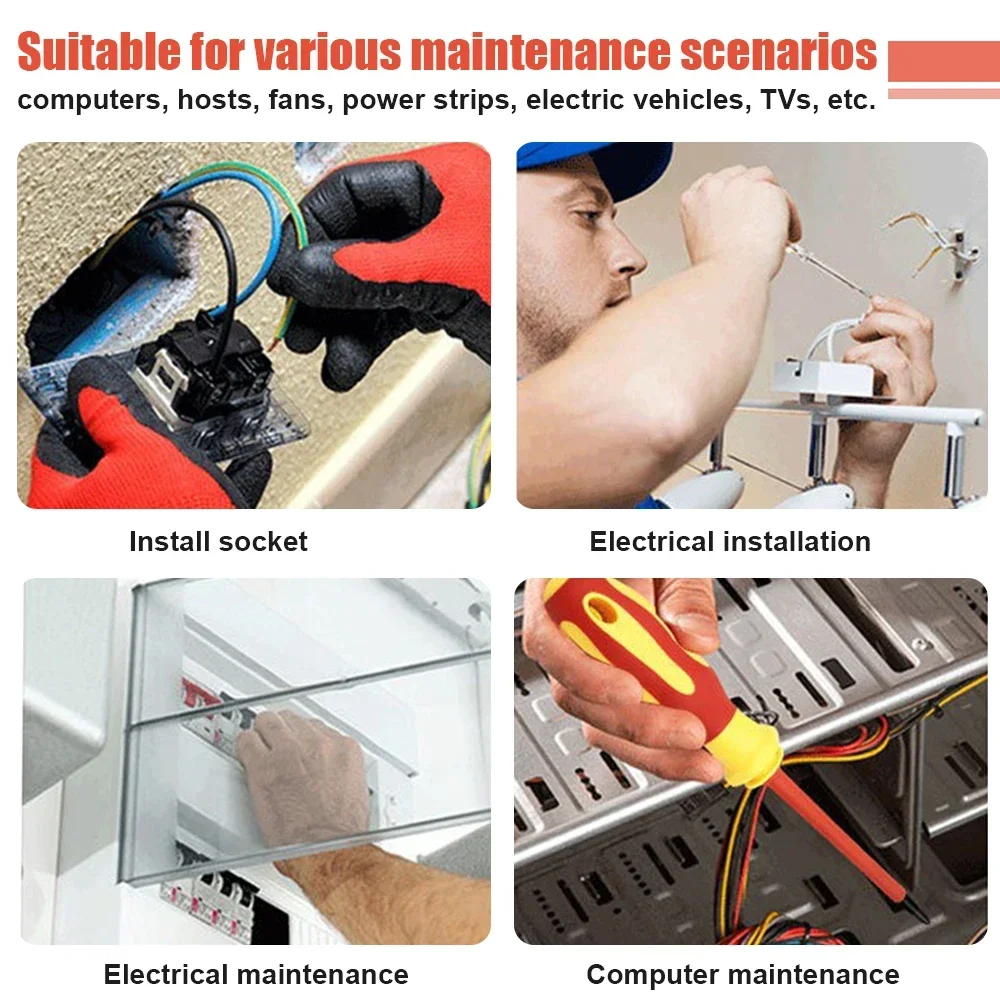 Suitable for various maintenance scenarios
computers, hosts, fans, power strips, electric vehicles, TVs, etc.

Install socket

Electrical installation

Electrical maintenance

Computer maintenance