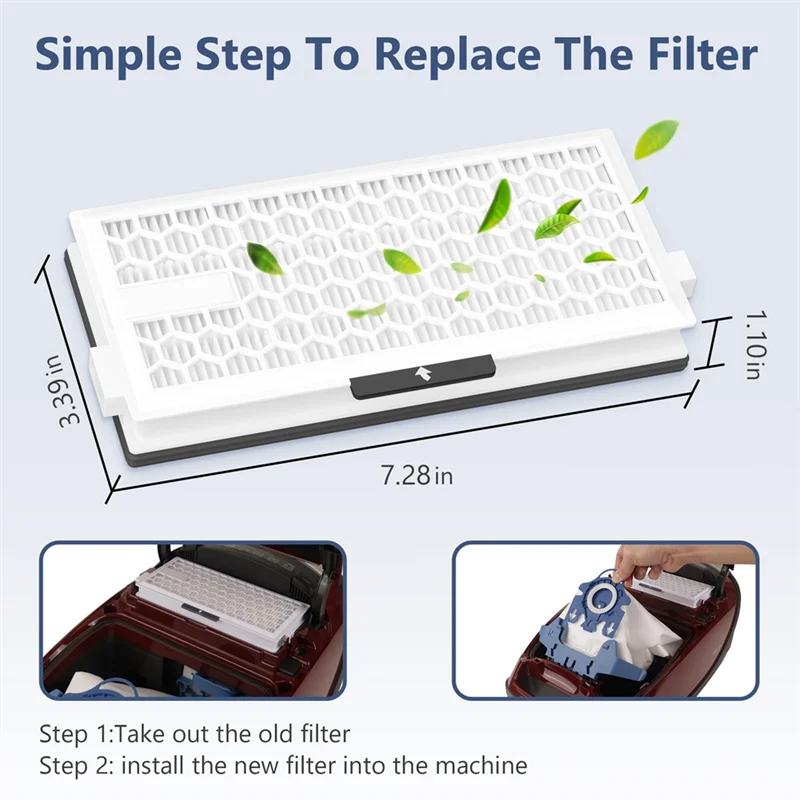 Simple Step To Replace The Filter

3.39 in

1.10 in

7.28 in

Step 1:Take out the old filter
Step 2: install the new filter into the machine