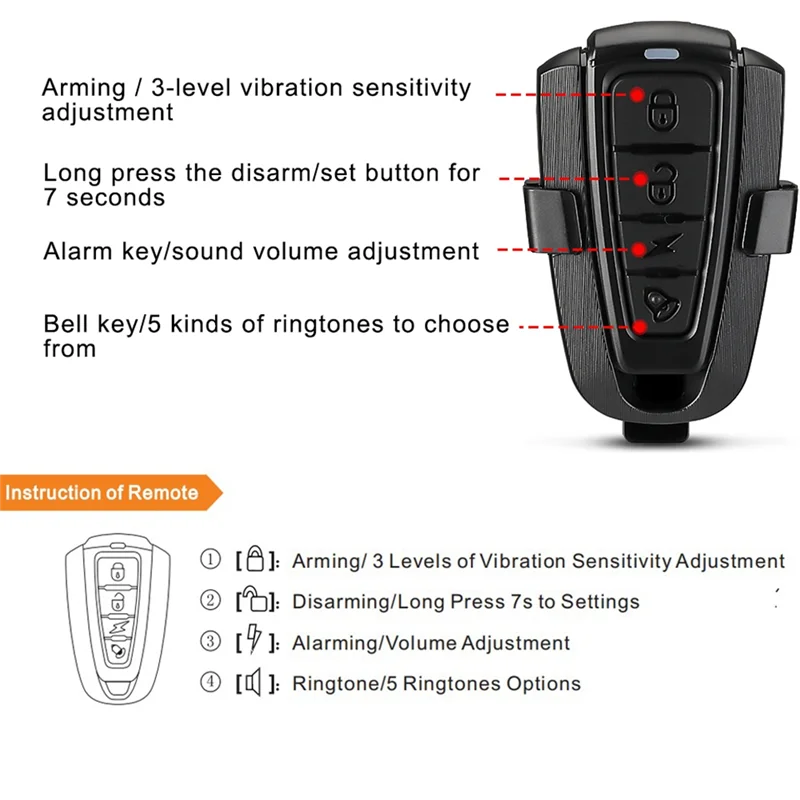 Arming / 3-level vibration sensitivity adjustment

Long press the disarm/set button for 7 seconds

Alarm key/sound volume adjustment

Bell key/5 kinds of ringtones to choose from

Instruction of Remote

① [ ]: Arming/ 3 Levels of Vibration Sensitivity Adjustment

② [ ]: Disarming/Long Press 7s to Settings

③ [ ]: Alarming/Volume Adjustment

④ [ ]: Ringtone/5 Ringtones Options