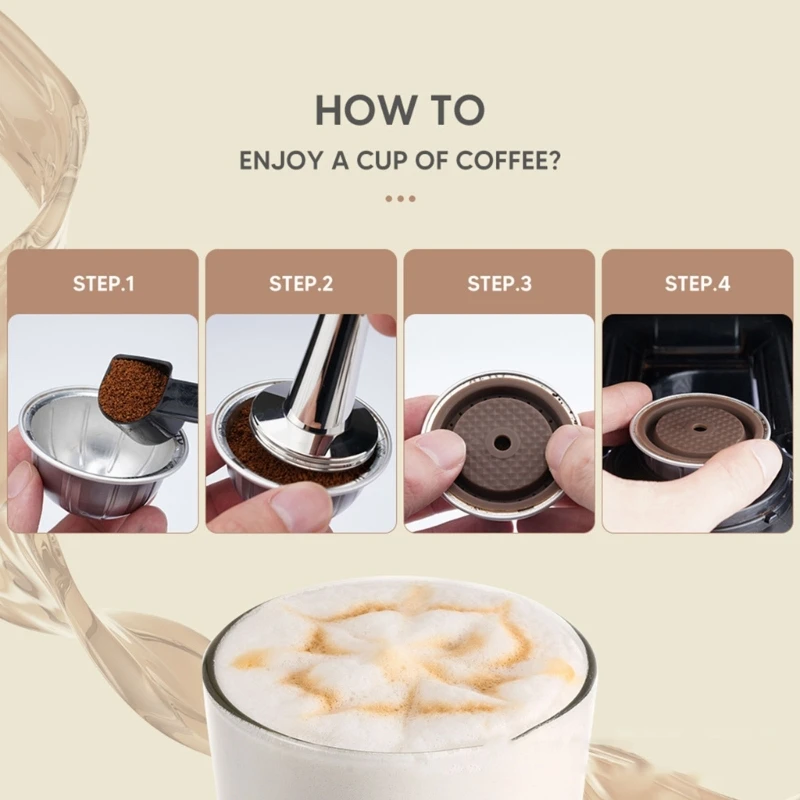 HOW TO
ENJOY A CUP OF COFFEE?

STEP.1

STEP.2

STEP.3

STEP.4