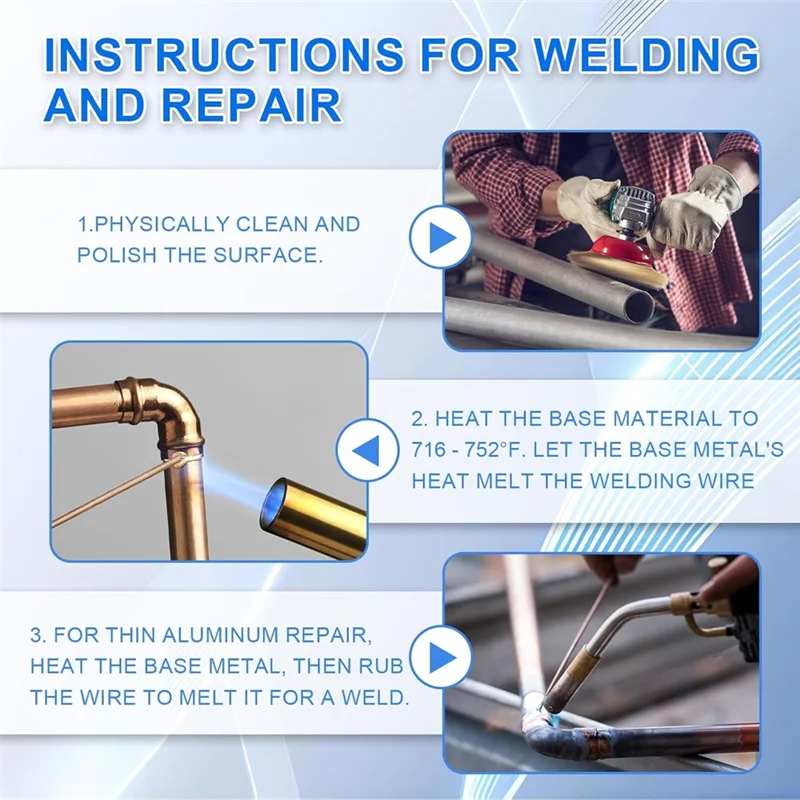 INSTRUCTIONS FOR WELDING AND REPAIR

1.PHYSICALLY CLEAN AND POLISH THE SURFACE.

2. HEAT THE BASE MATERIAL TO 716 - 752°F. LET THE BASE METAL'S HEAT MELT THE WELDING WIRE

3. FOR THIN ALUMINUM REPAIR, HEAT THE BASE METAL, THEN RUB THE WIRE TO MELT IT FOR A WELD.