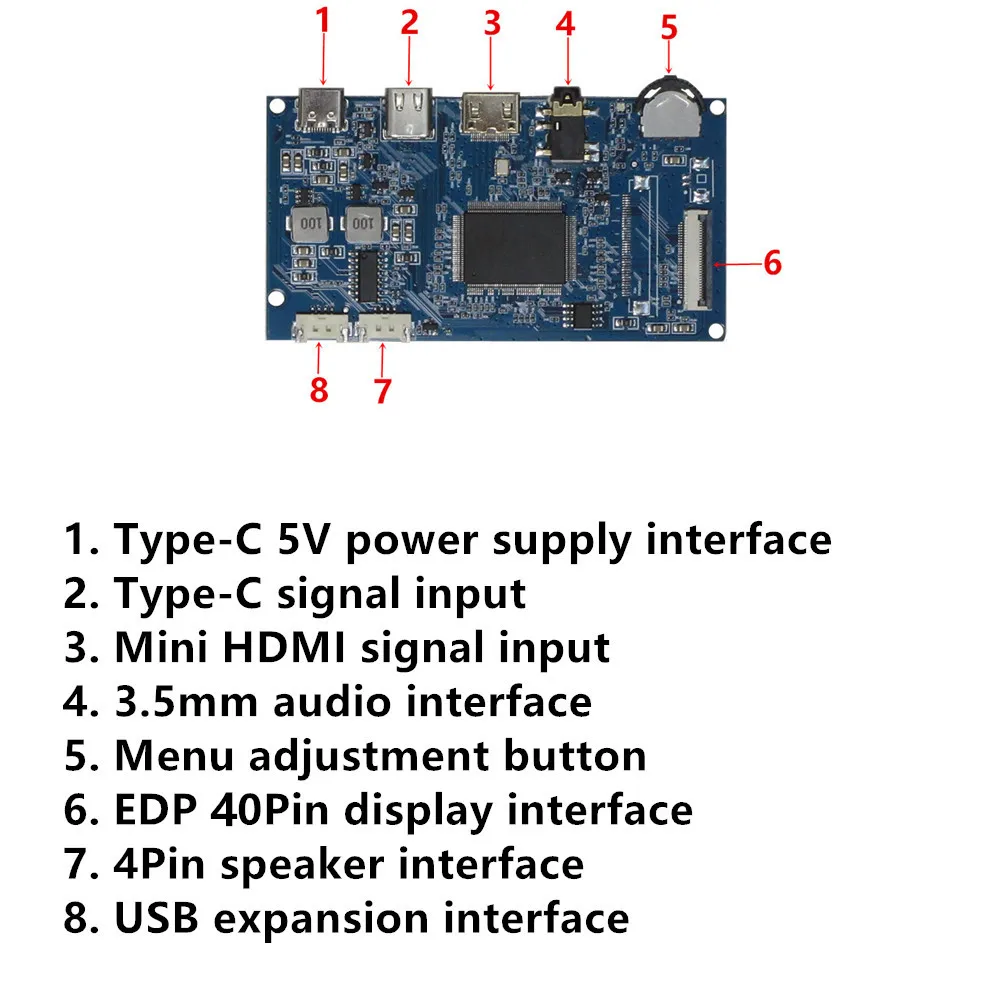 1
2
3
4
5
6
8
7

100
100

1. Type-C 5V power supply interface
2. Type-C signal input
3. Mini HDMI signal input
4. 3.5mm audio interface
5. Menu adjustment button
6. EDP 40Pin display interface
7. 4Pin speaker interface
8. USB expansion interface