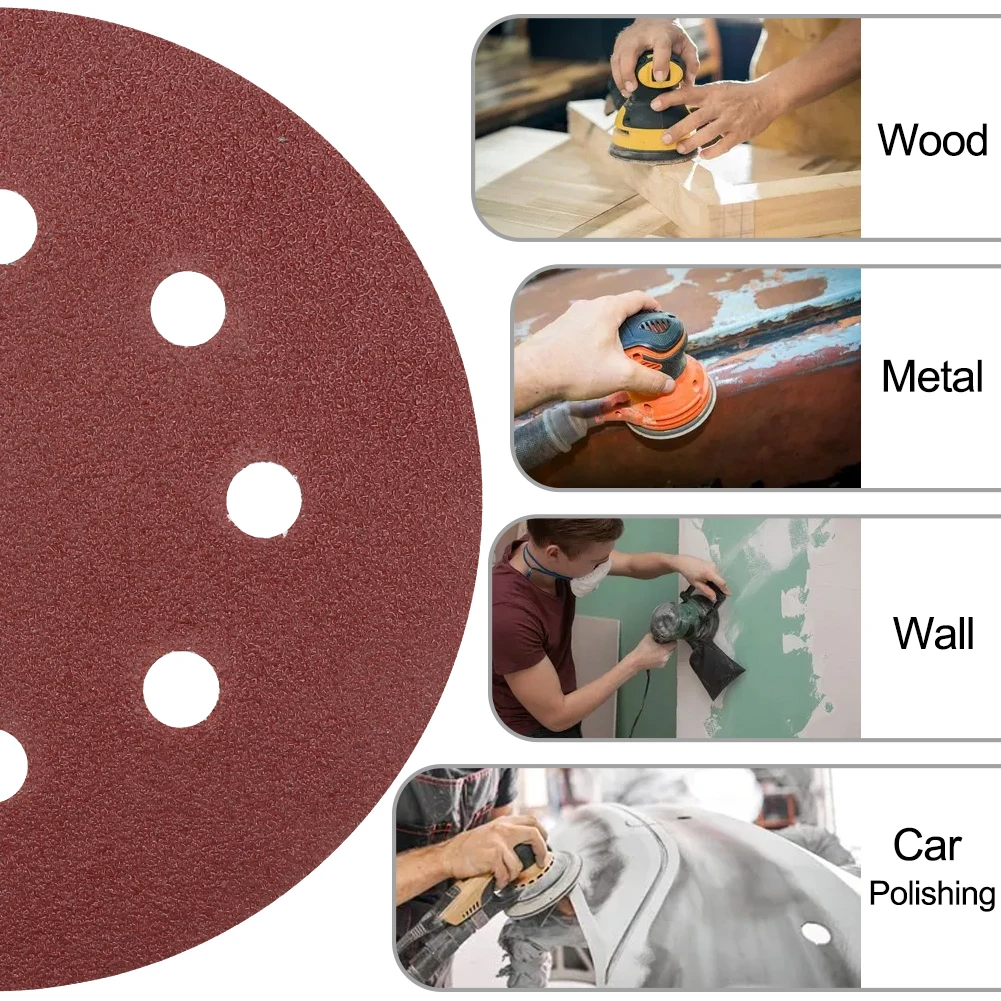 Wood

Metal

Wall

Car Polishing