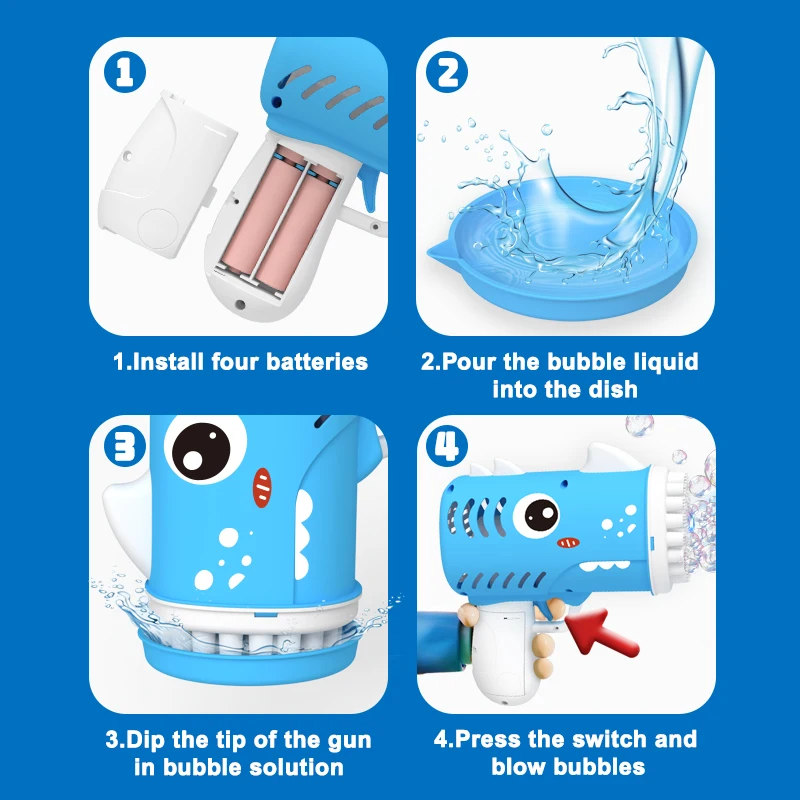 1

1.Install four batteries

2

2.Pour the bubble liquid into the dish

3

3.Dip the tip of the gun in bubble solution

4

4.Press the switch and blow bubbles