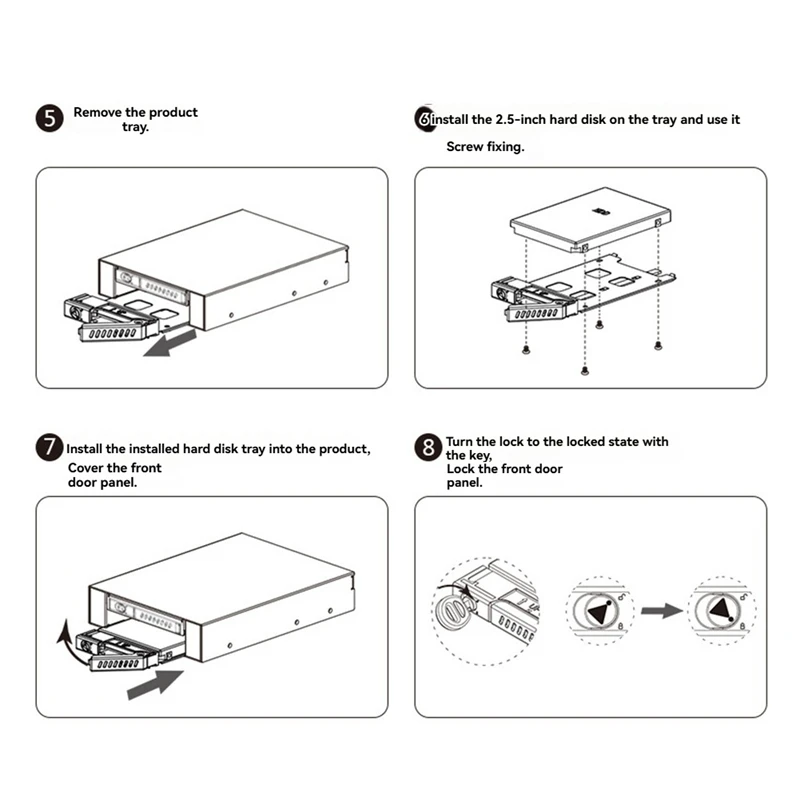 5 Remove the product tray.

6 install the 2.5-inch hard disk on the tray and use it

Screw fixing.

7 Install the installed hard disk tray into the product,

Cover the front door panel.

8 Turn the lock to the locked state with the key,

Lock the front door panel.