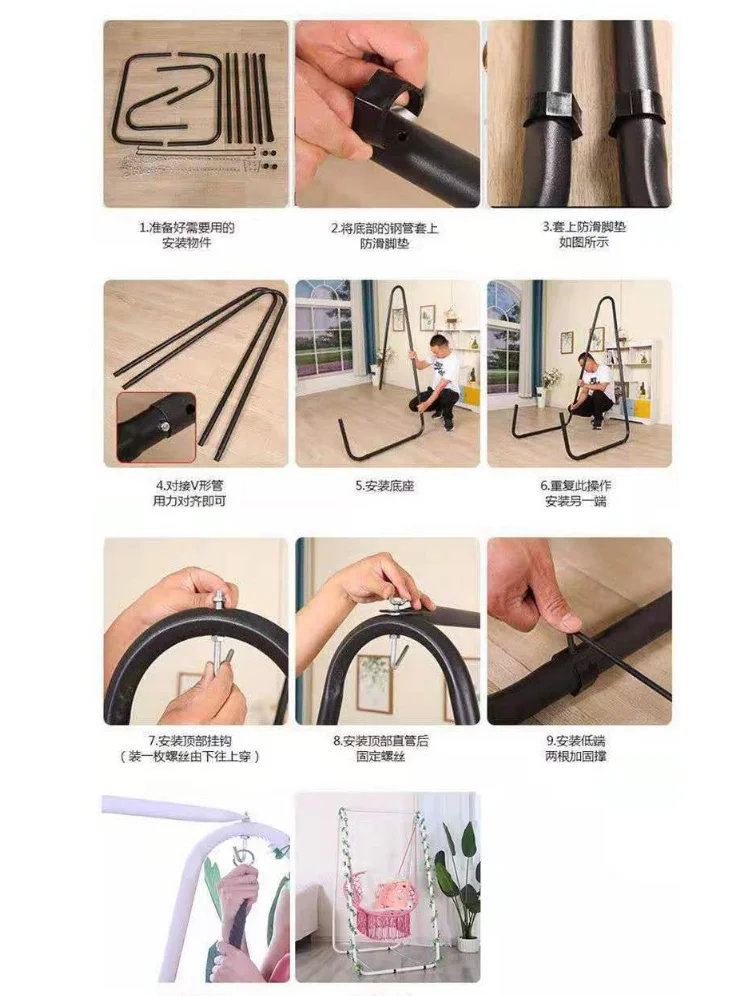 1.准备好需要用的安装物件

2.将底部的钢管套上防滑脚垫

3.套上防滑脚垫如图所示

4.对接V形管用力对齐即可

5.安装底座

6.重复此操作安装另一端

7.安装顶部挂钩（装一枚螺丝由下往上穿）

8.安装顶部直管后固定螺丝

9.安装低端两根加固撑