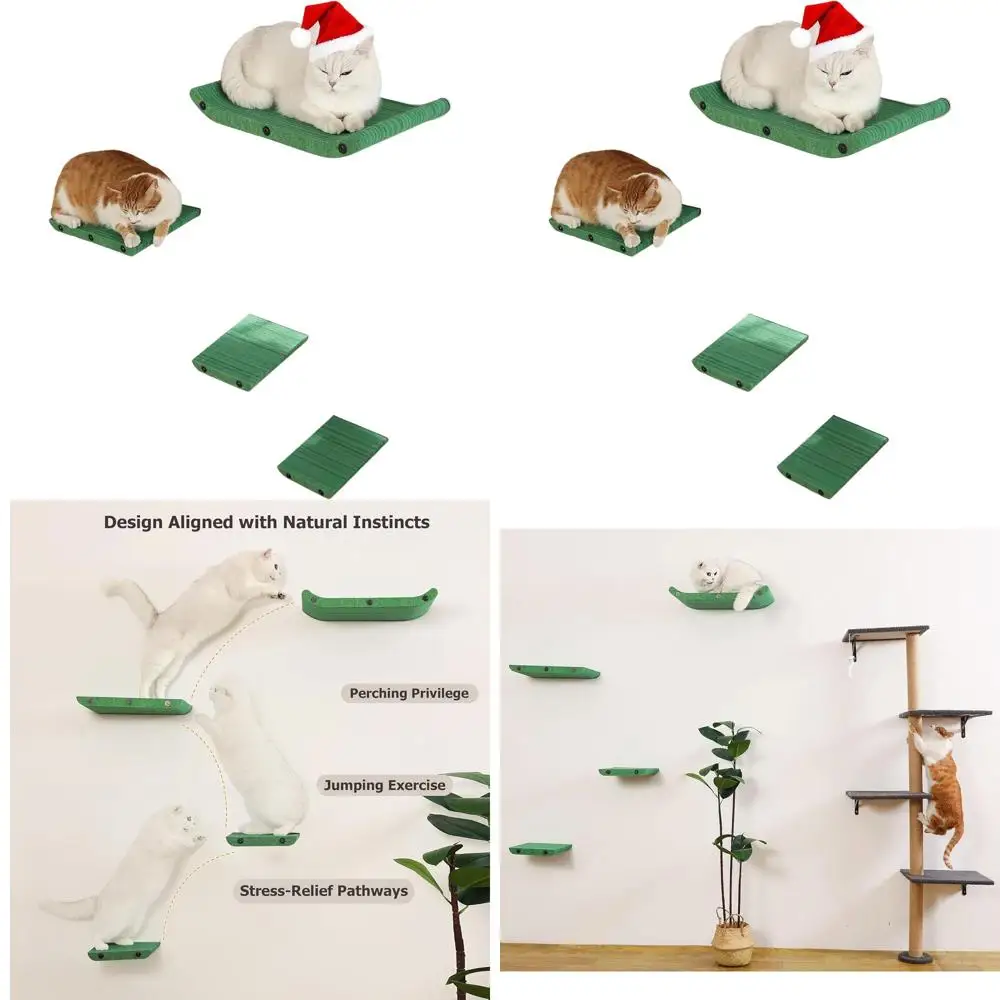 Design Aligned with Natural Instincts

Perching Privilege

Jumping Exercise

Stress-Relief Pathways