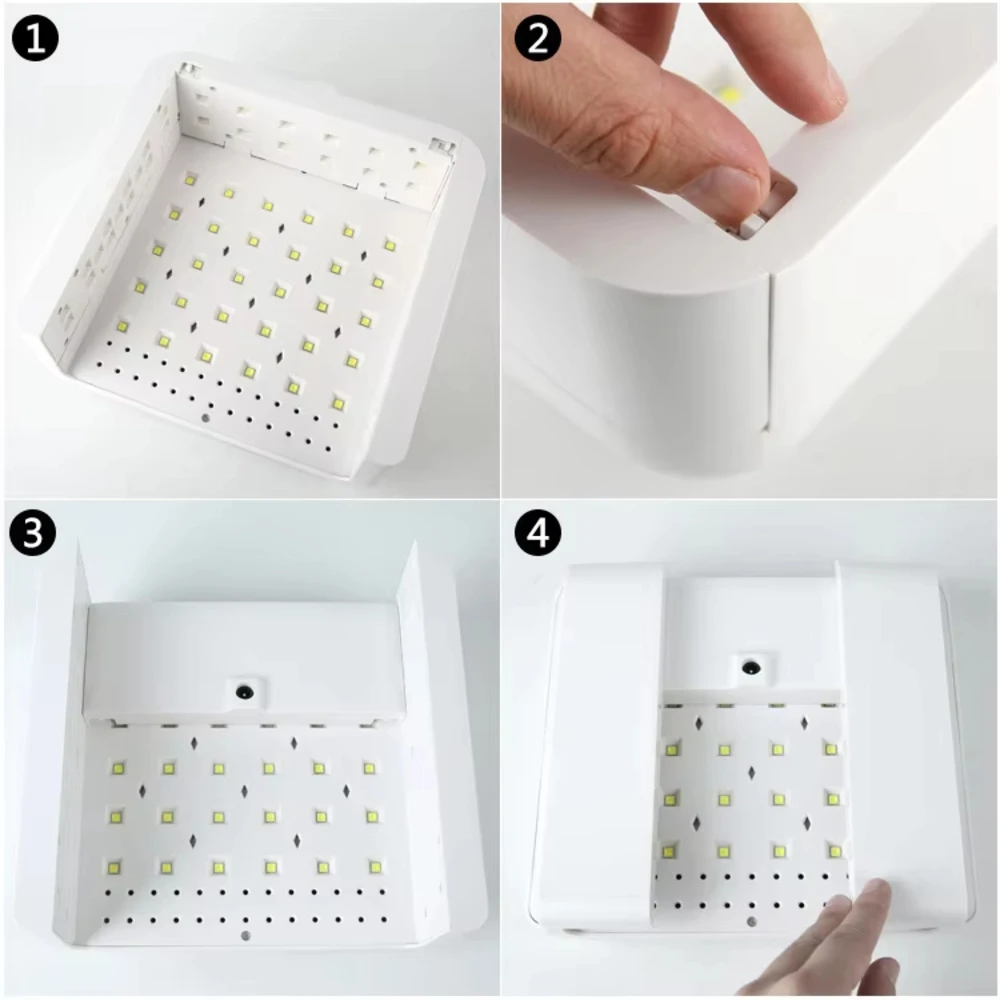 1
2
3
4