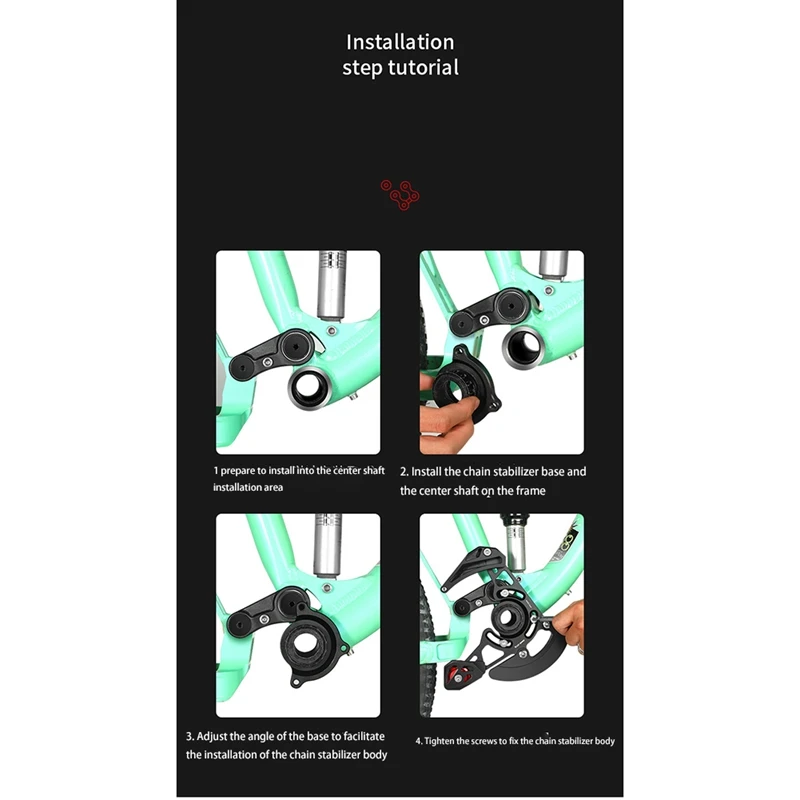 Installation step tutorial

1 prepare to install into the center shaft installation area

2. Install the chain stabilizer base and the center shaft on the frame

3. Adjust the angle of the base to facilitate the installation of the chain stabilizer body

4. Tighten the screws to fix the chain stabilizer body