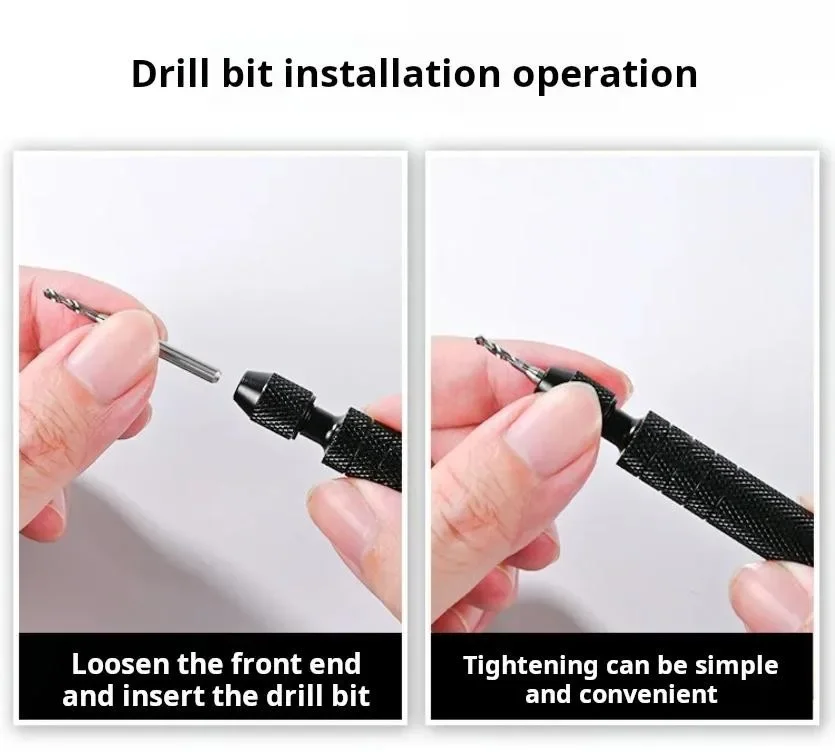 Drill bit installation operation

Loosen the front end and insert the drill bit

Tightening can be simple and convenient