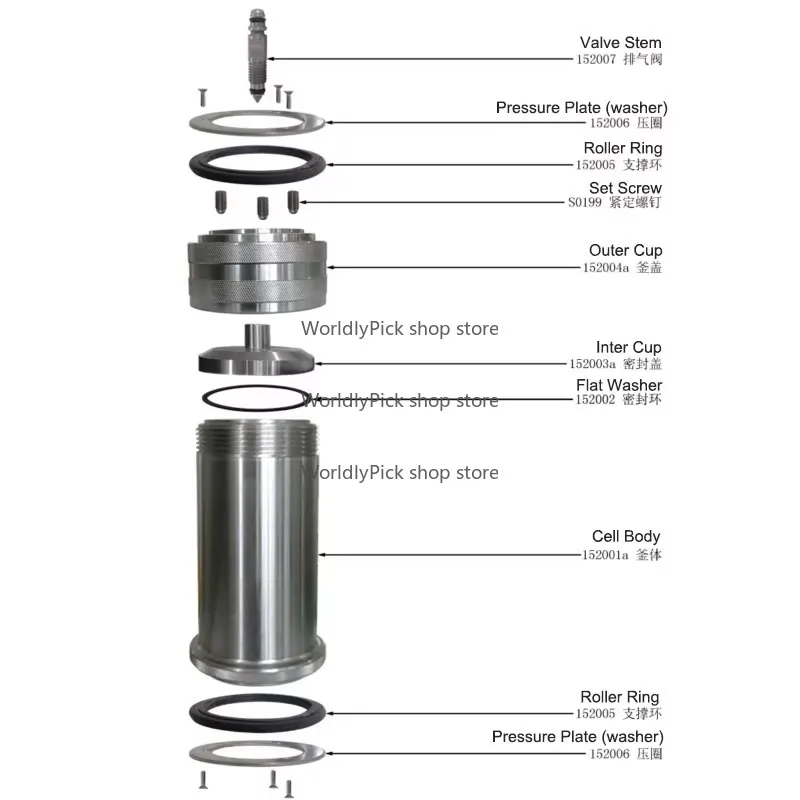 Valve Stem
152007 排气阀

Pressure Plate (washer)
152006 压圈

Roller Ring
152005 支撑环

Set Screw
S0199 紧定螺钉

Outer Cup
152004a 釜盖

WorldlyPick shop store

Inter Cup
152003a 密封盖

Flat Washer
152002 密封环

WorldlyPick shop store

WorldlyPick shop store

Cell Body
152001a 釜体

Roller Ring
152005 支撑环

Pressure Plate (washer)
152006 压圈