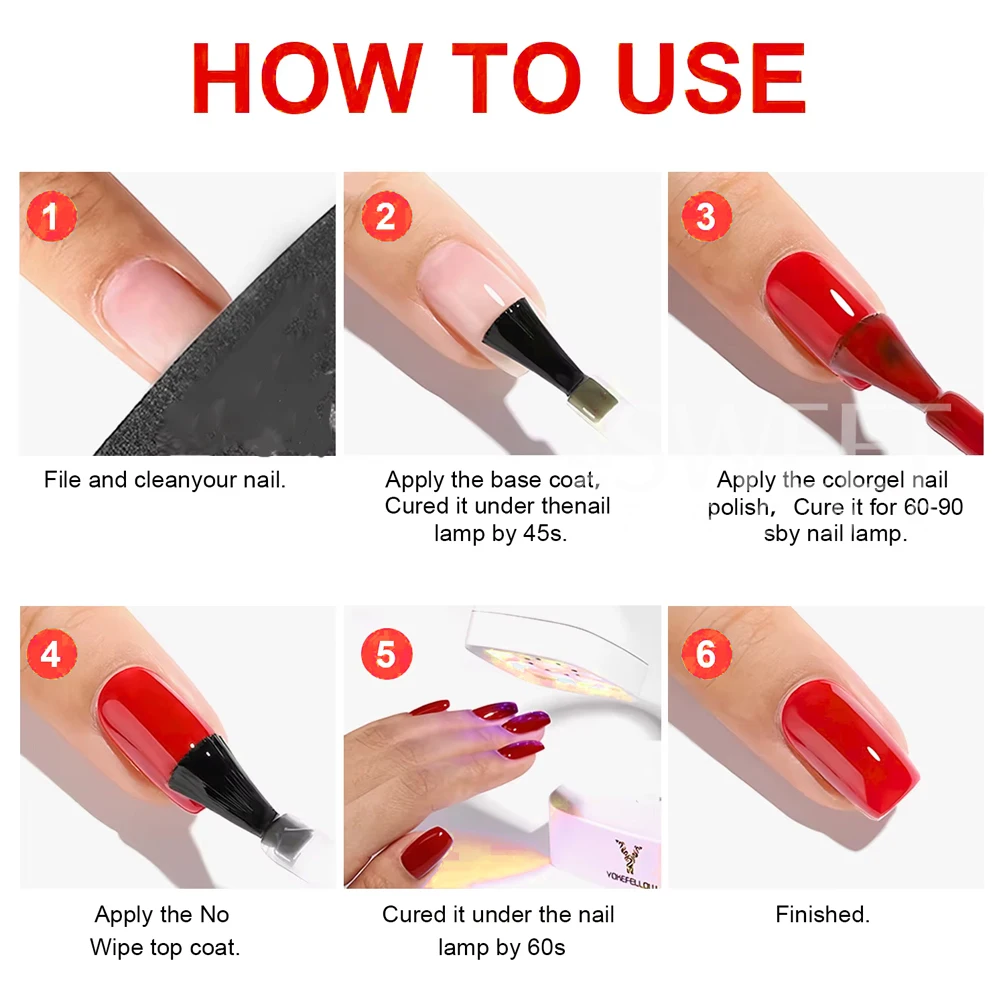 HOW TO USE

1

File and cleanyour nail.

2

Apply the base coat, Cured it under thenail lamp by 45s.

3

Apply the colorgel nail polish, Cure it for 60-90 sby nail lamp.

4

Apply the No Wipe top coat.

5

YOKEFELLOW

Cured it under the nail lamp by 60s

6

Finished.