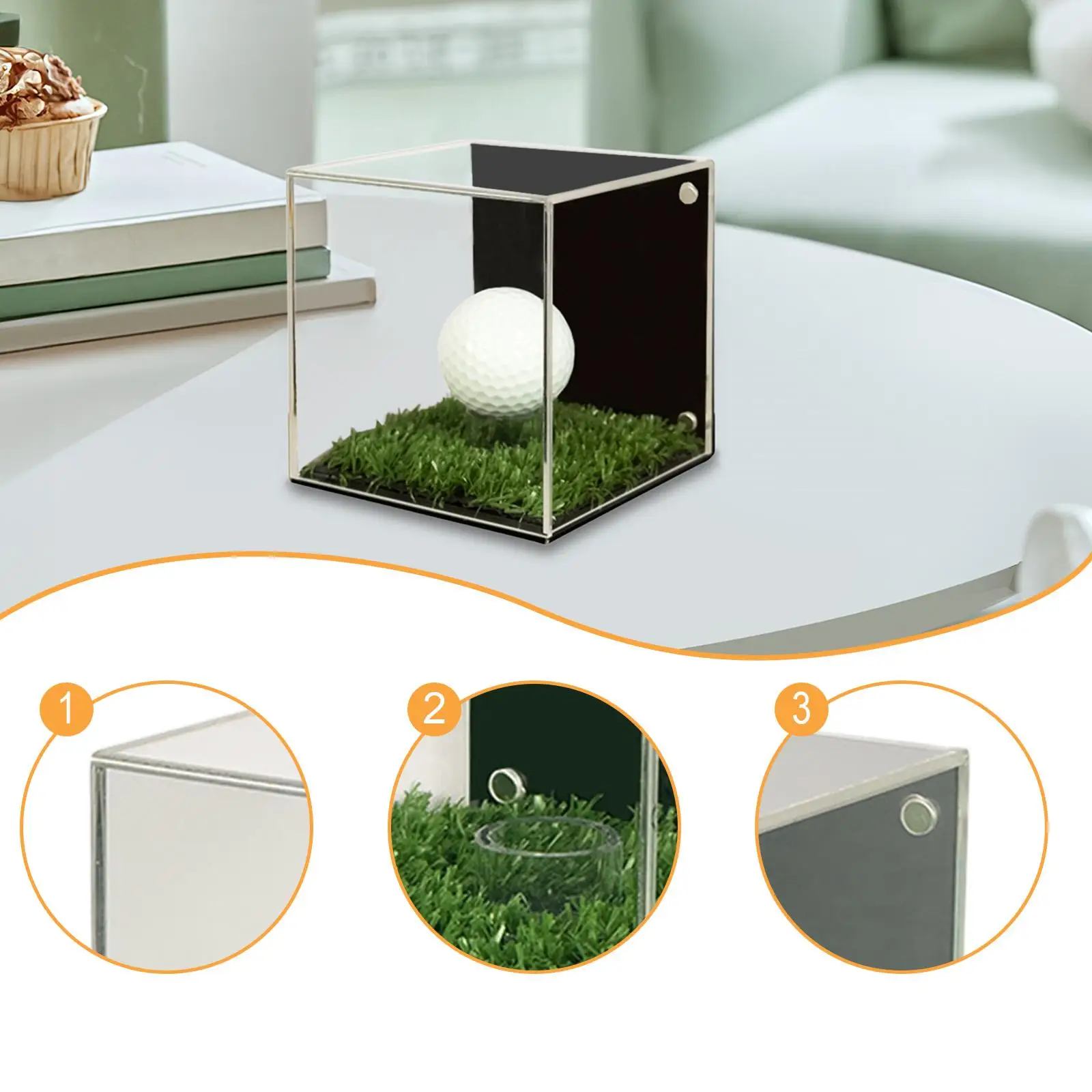 1

2

3