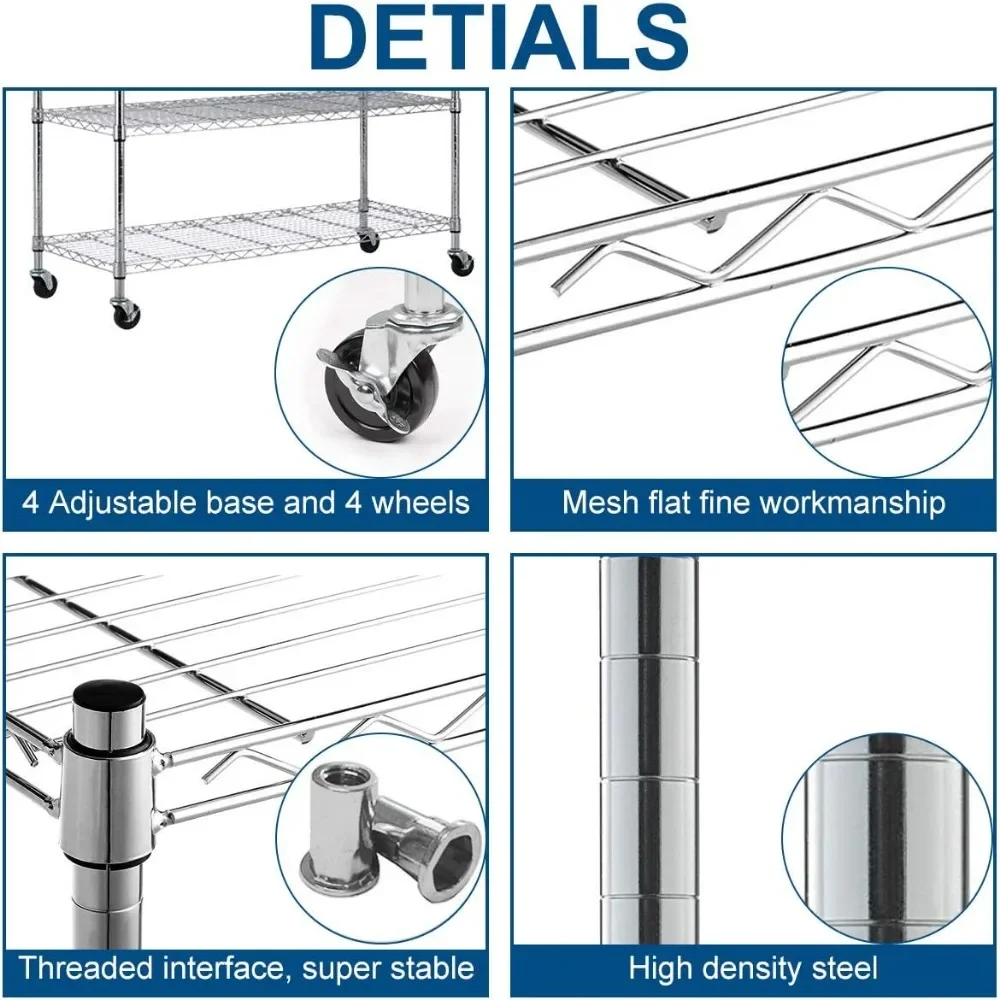 DETIALS

4 Adjustable base and 4 wheels

Mesh flat fine workmanship

Threaded interface, super stable

High density steel