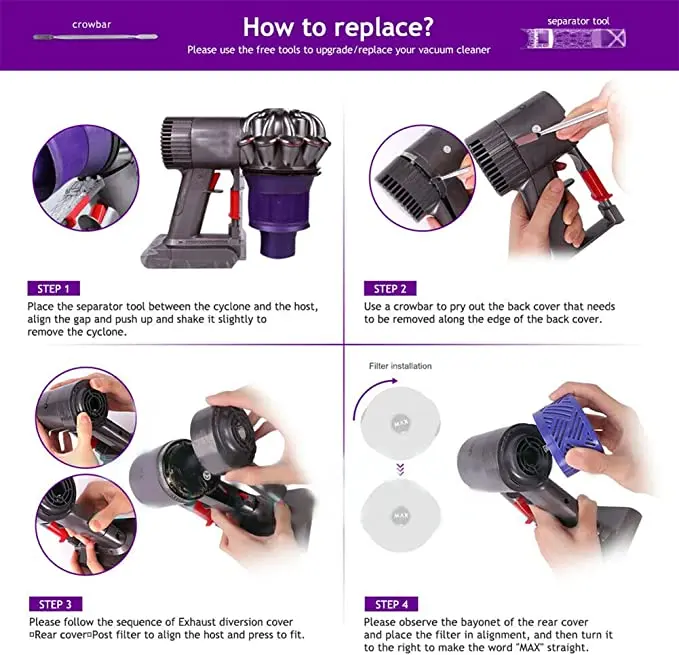 crowbar

How to replace?

Please use the free tools to upgrade/replace your vacuum cleaner

separator tool

STEP 1

Place the separator tool between the cyclone and the host, align the gap and push up and shake it slightly to remove the cyclone.

STEP 2

Use a crowbar to pry out the back cover that needs to be removed along the edge of the back cover.

Filter installation

MAX

MAX

STEP 3

Please follow the sequence of Exhaust diversion cover ¤Rear cover¤Post filter to align the host and press to fit.

STEP 4

Please observe the bayonet of the rear cover and place the filter in alignment, and then turn it to the right to make the word "MAX" straight.