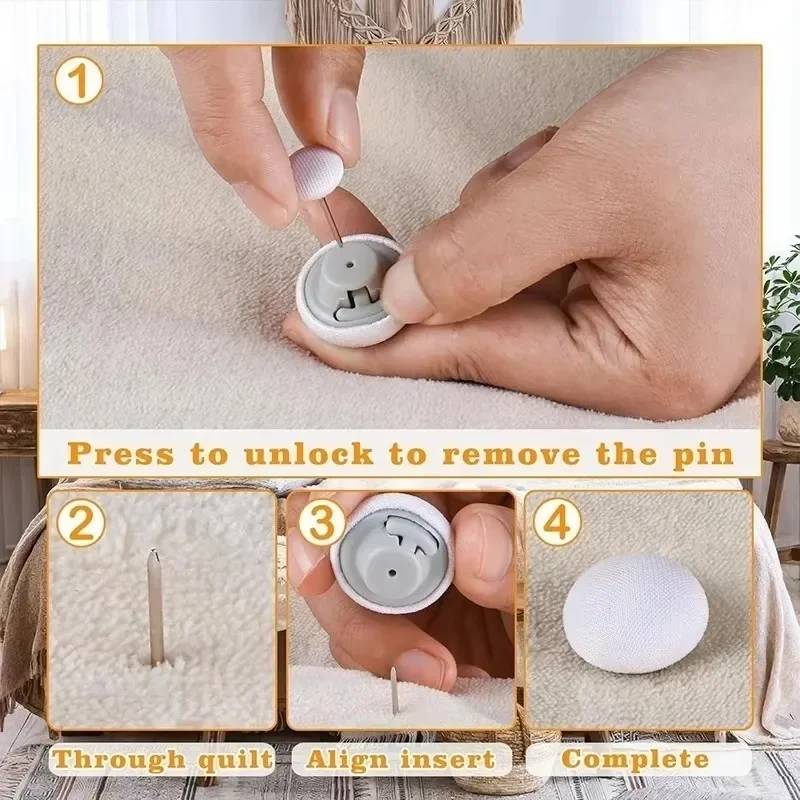 1

Press to unlock to remove the pin

2

3

4

Through quilt

Align insert

Complete