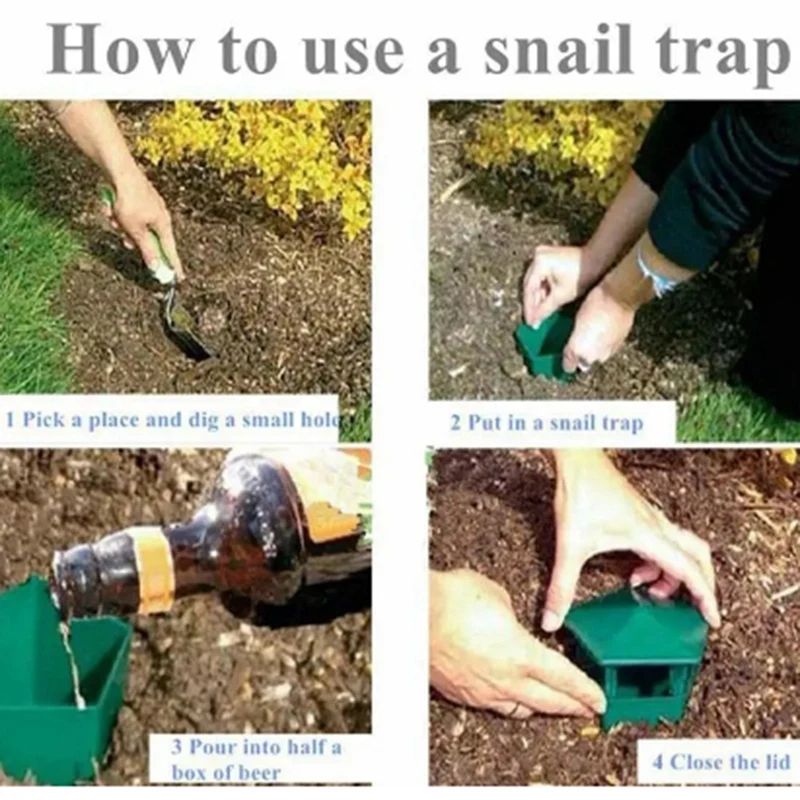 How to use a snail trap

1 Pick a place and dig a small hole

2 Put in a snail trap

3 Pour into half a box of beer

4 Close the lid