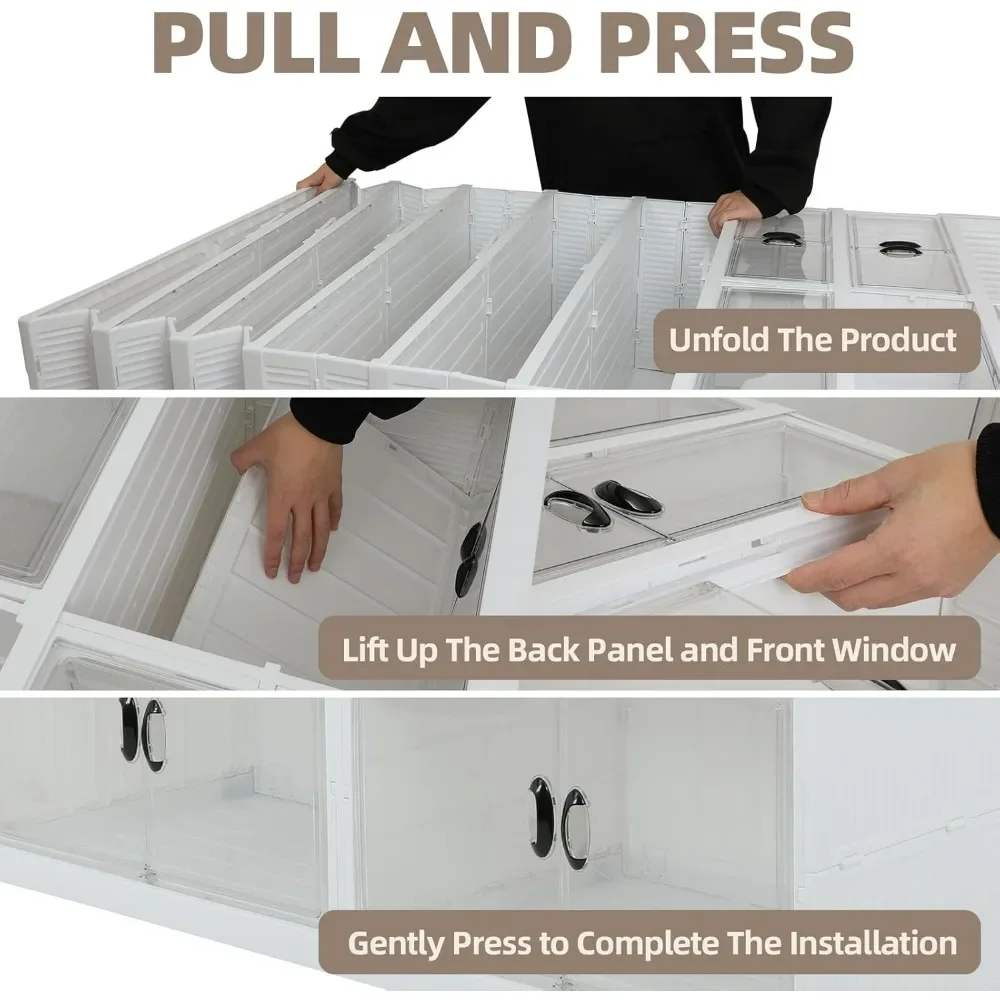 PULL AND PRESS

Unfold The Product

Lift Up The Back Panel and Front Window

Gently Press to Complete The Installation