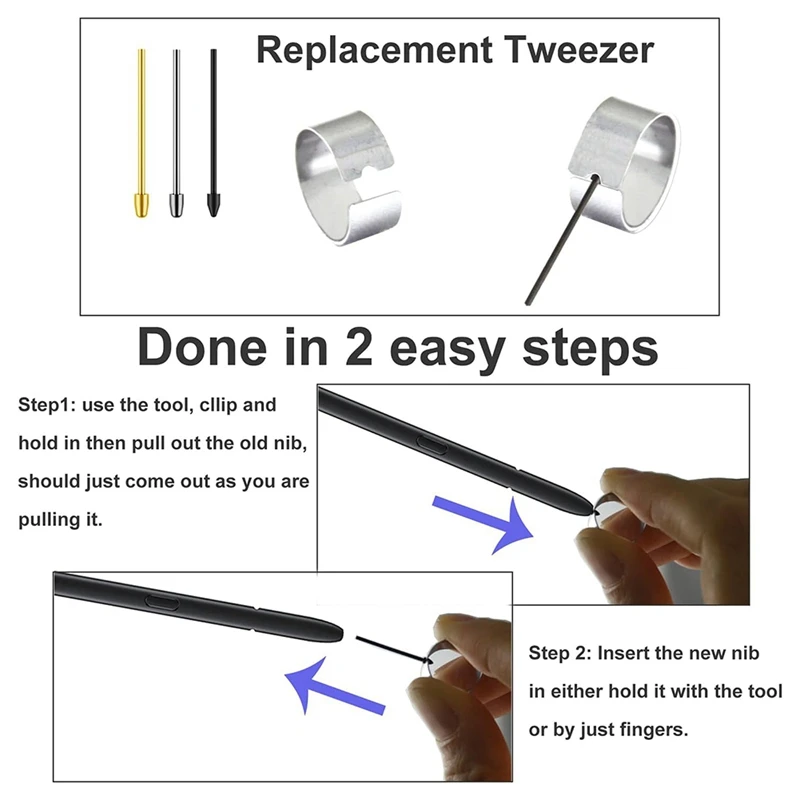 Replacement Tweezer

Done in 2 easy steps

Step1: use the tool, cllip and hold in then pull out the old nib, should just come out as you are pulling it.

Step 2: Insert the new nib in either hold it with the tool or by just fingers.