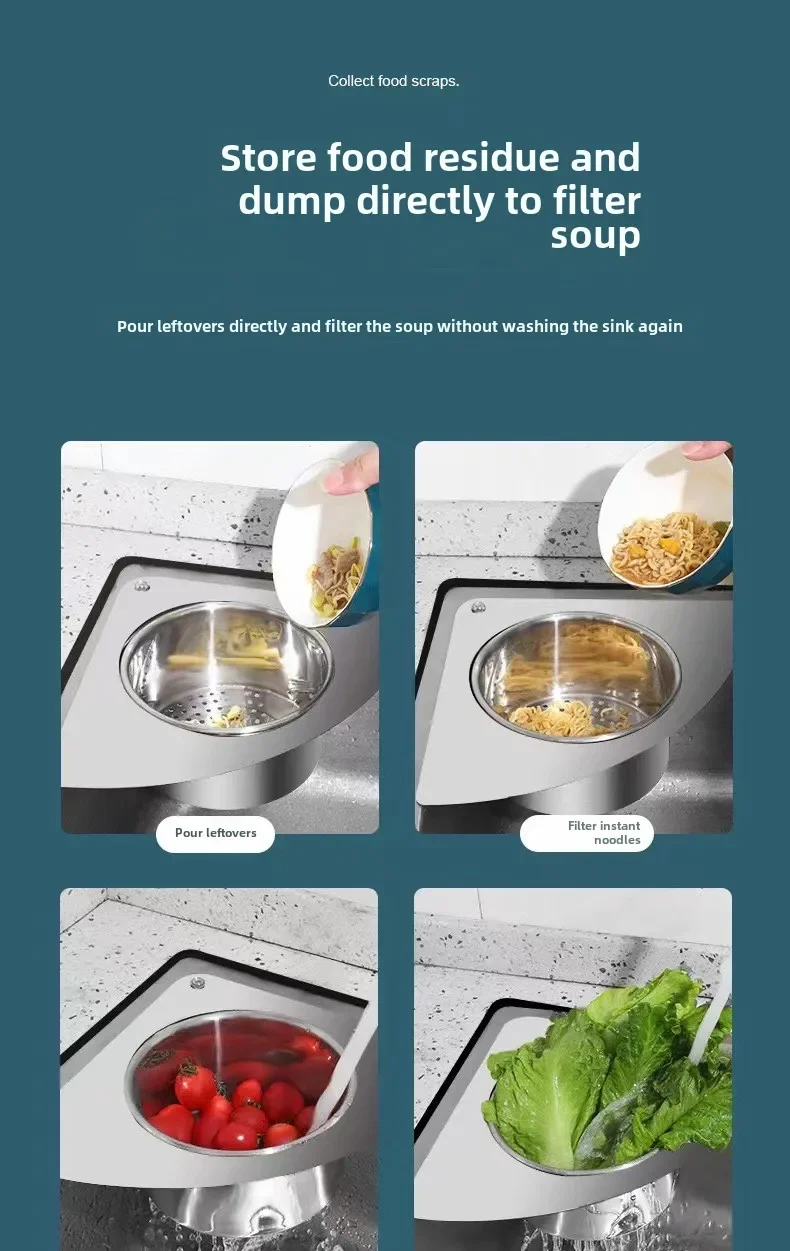 Collect food scraps.

Store food residue and dump directly to filter soup

Pour leftovers directly and filter the soup without washing the sink again

Pour leftovers

Filter instant noodles