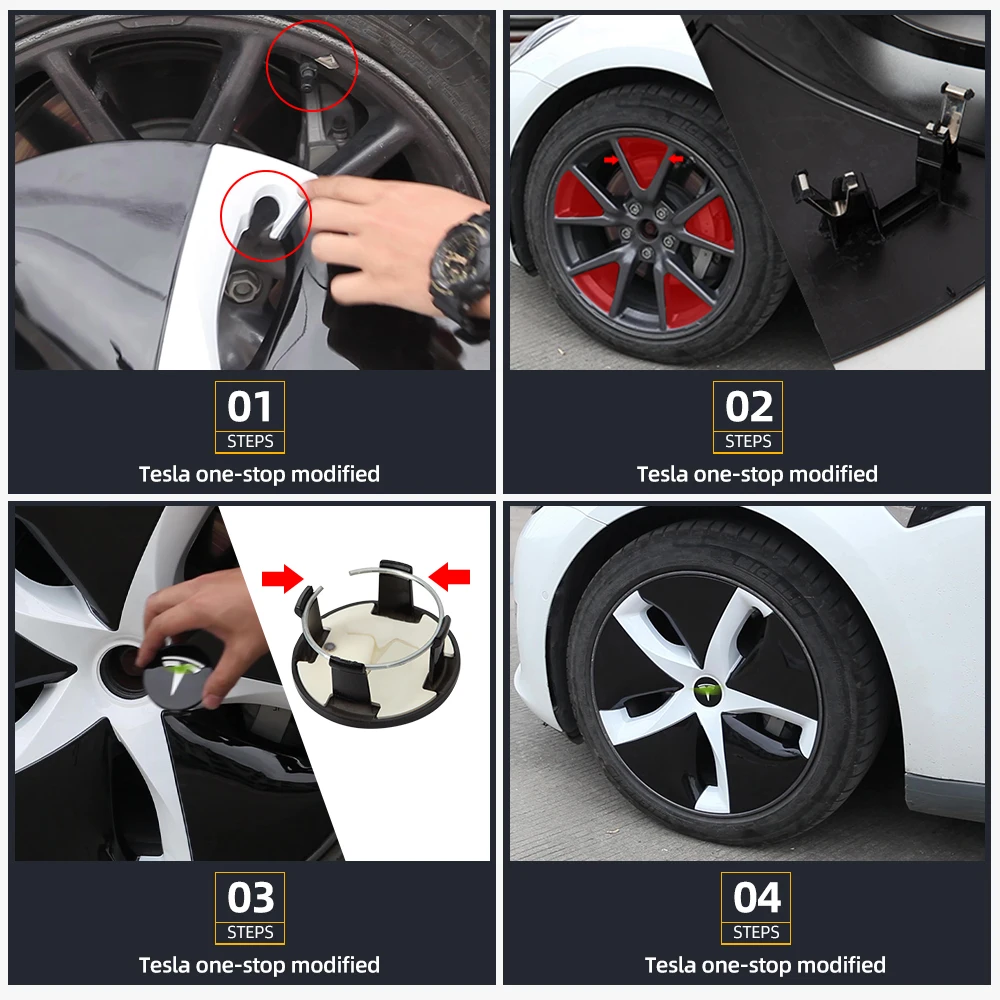 01
STEPS
Tesla one-stop modified

02
STEPS
Tesla one-stop modified

03
STEPS
Tesla one-stop modified

04
STEPS
Tesla one-stop modified