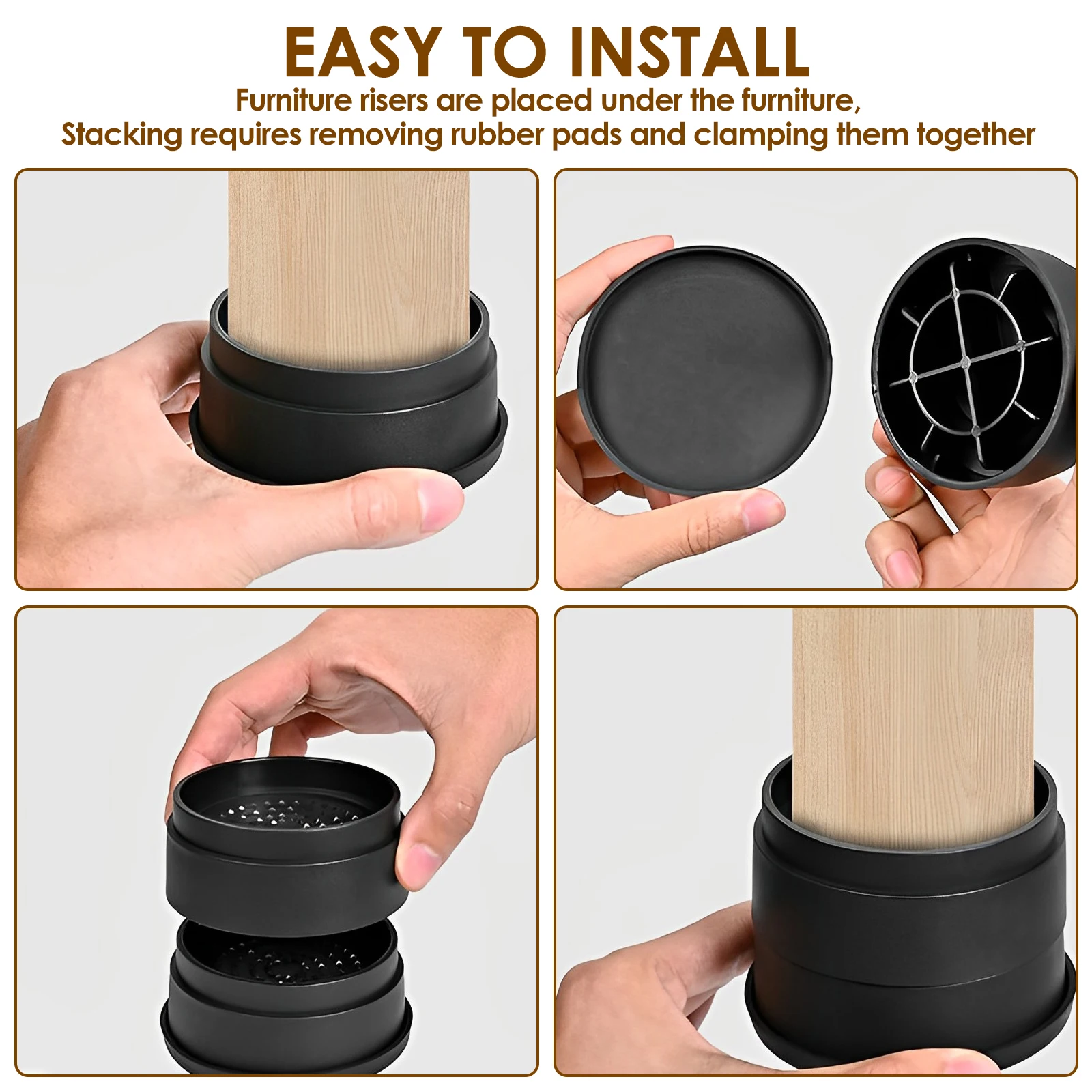 EASY TO INSTALL

Furniture risers are placed under the furniture,
Stacking requires removing rubber pads and clamping them together