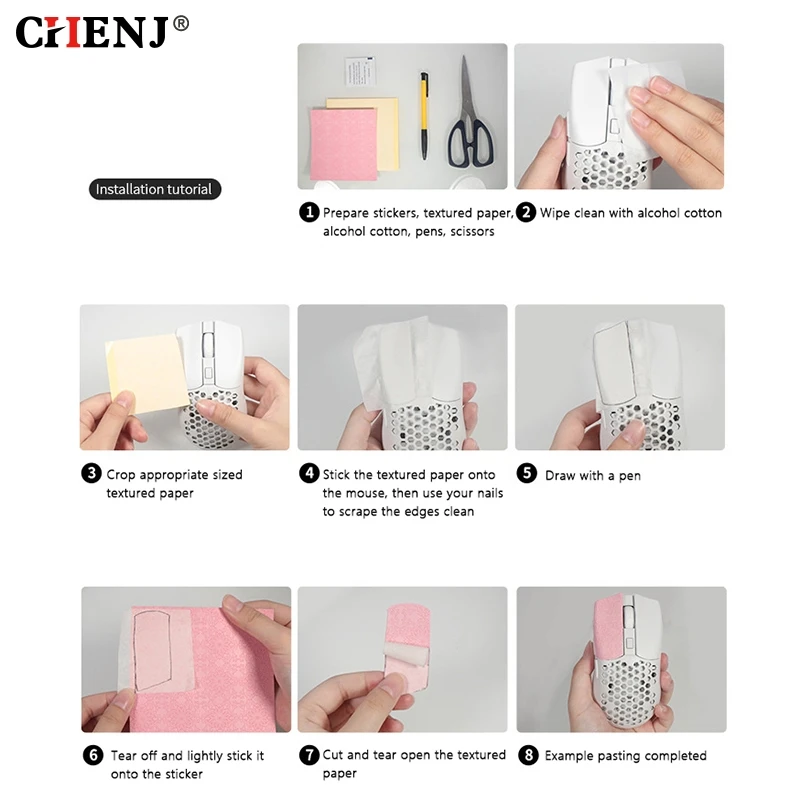 CHENJ®

Installation tutorial

1 Prepare stickers, textured paper, alcohol cotton, pens, scissors

2 Wipe clean with alcohol cotton

3 Crop appropriate sized textured paper

4 Stick the textured paper onto the mouse, then use your nails to scrape the edges clean

5 Draw with a pen

6 Tear off and lightly stick it onto the sticker

7 Cut and tear open the textured paper

8 Example pasting completed