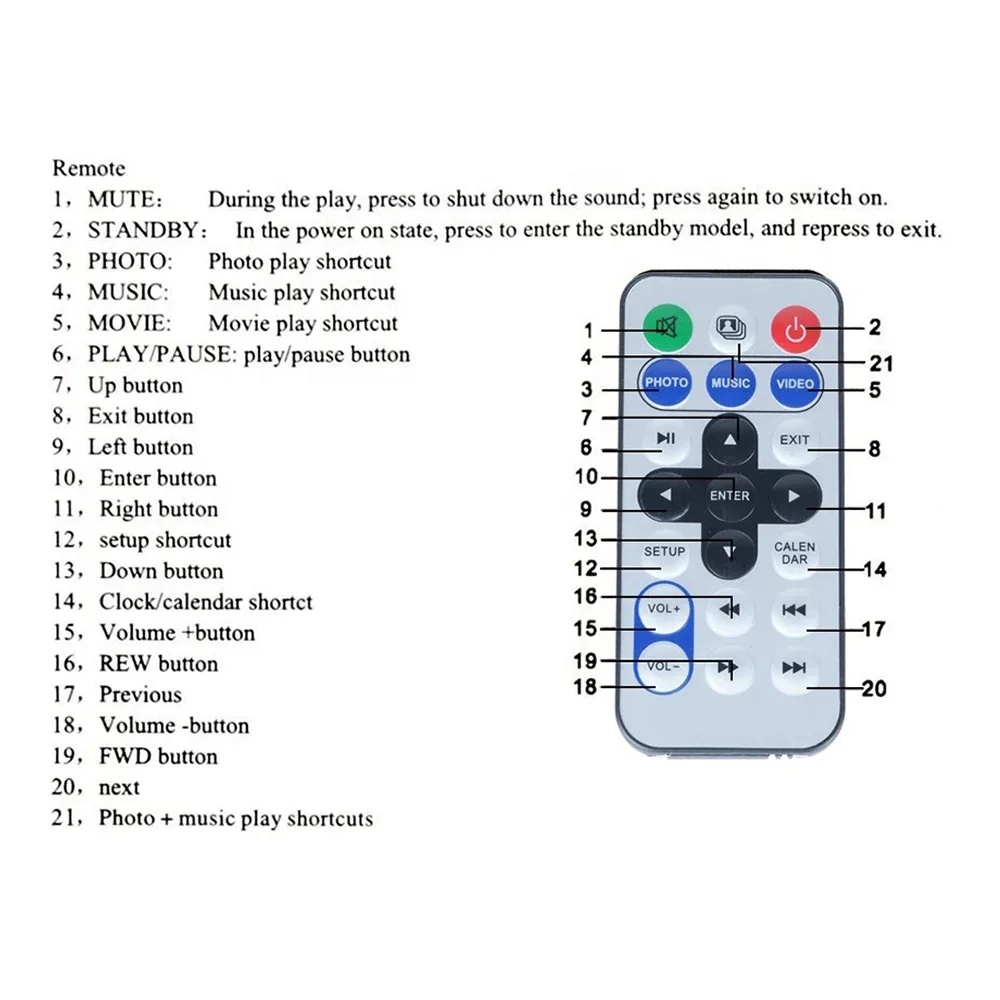 Remote
1, MUTE: During the play, press to shut down the sound; press again to switch on.
2, STANDBY: In the power on state, press to enter the standby model, and repress to exit.
3, PHOTO: Photo play shortcut
4, MUSIC: Music play shortcut
5, MOVIE: Movie play shortcut
6, PLAY/PAUSE: play/pause button
7, Up button
8, Exit button
9, Left button
10, Enter button
11, Right button
12, setup shortcut
13, Down button
14, Clock/calendar shortct
15, Volume +button
16, REW button
17, Previous
18, Volume -button
19, FWD button
20, next
21, Photo + music play shortcuts

1
2
4
21
3
PHOTO
MUSIC
VIDEO
5
7
6
EXIT
8
10
ENTER
9
11
13
SETUP
CALEN DAR
12
14
16
VOL+
15
17
19
VOL-
18
20