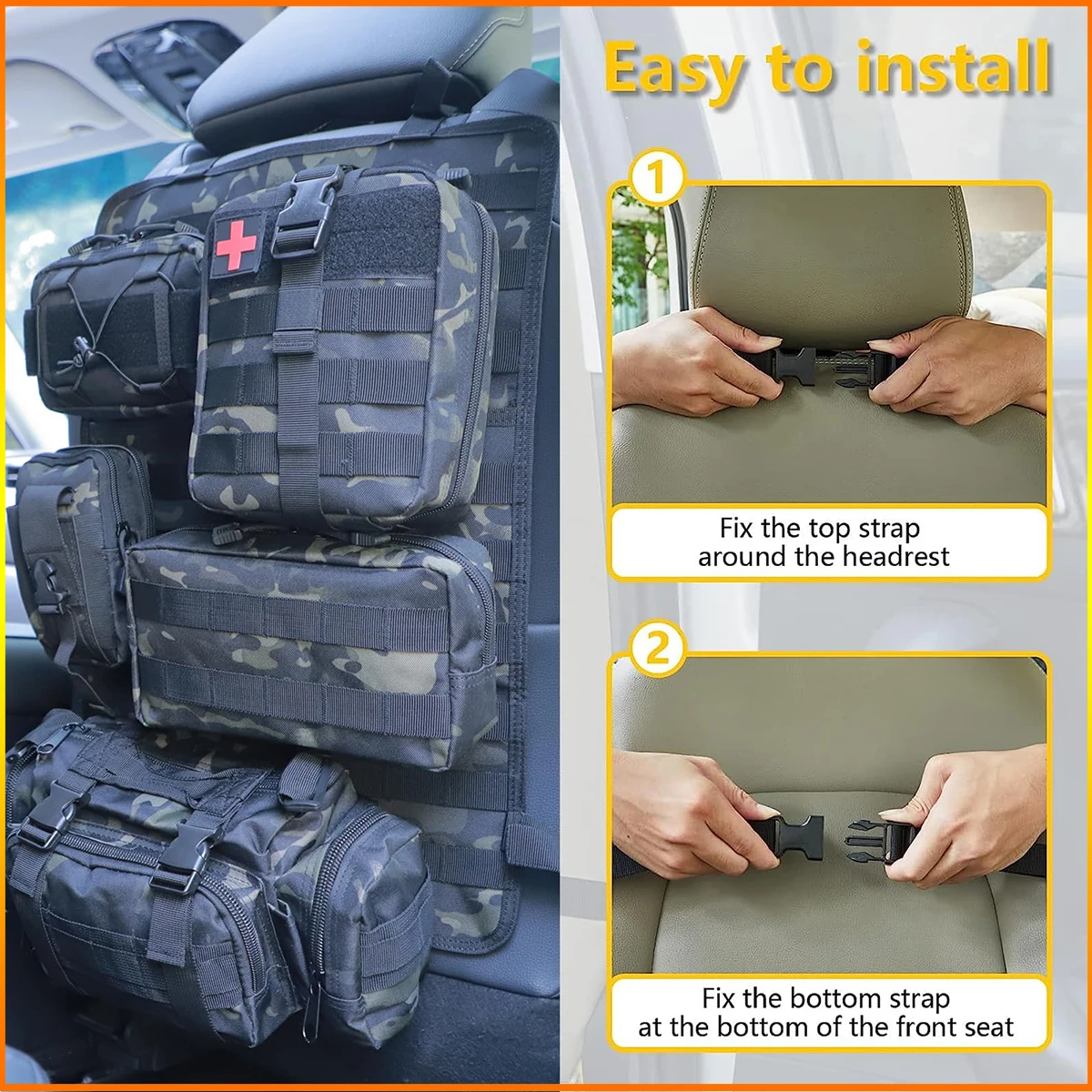 Easy to install

1

Fix the top strap around the headrest

2

Fix the bottom strap at the bottom of the front seat